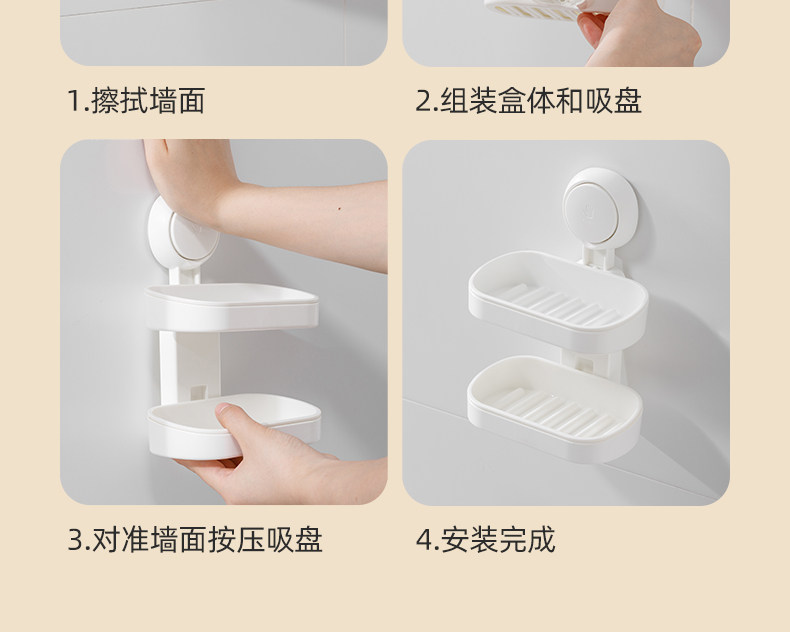 1.擦拭墙面

2.组装盒体和吸盘

3.对准墙面按压吸盘

4.安装完成