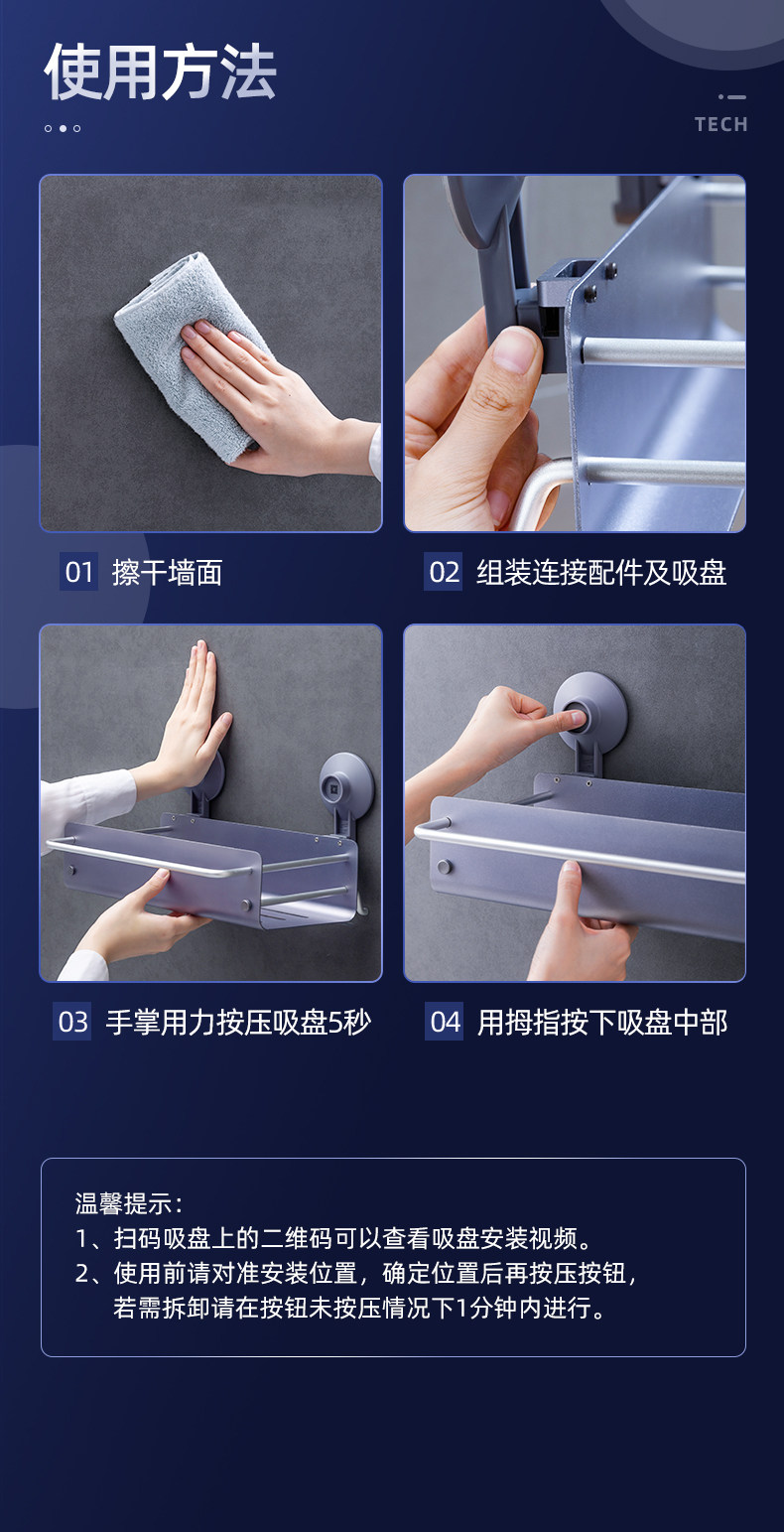 使用方法

TECH

01 擦干墙面

02 组装连接配件及吸盘

03 手掌用力按压吸盘5秒

04 用拇指按下吸盘中部

温馨提示：
1、扫码吸盘上的二维码可以查看吸盘安装视频。
2、使用前请对准安装位置，确定位置后再按压按钮，若需拆卸请在按钮未按压情况下1分钟内进行。