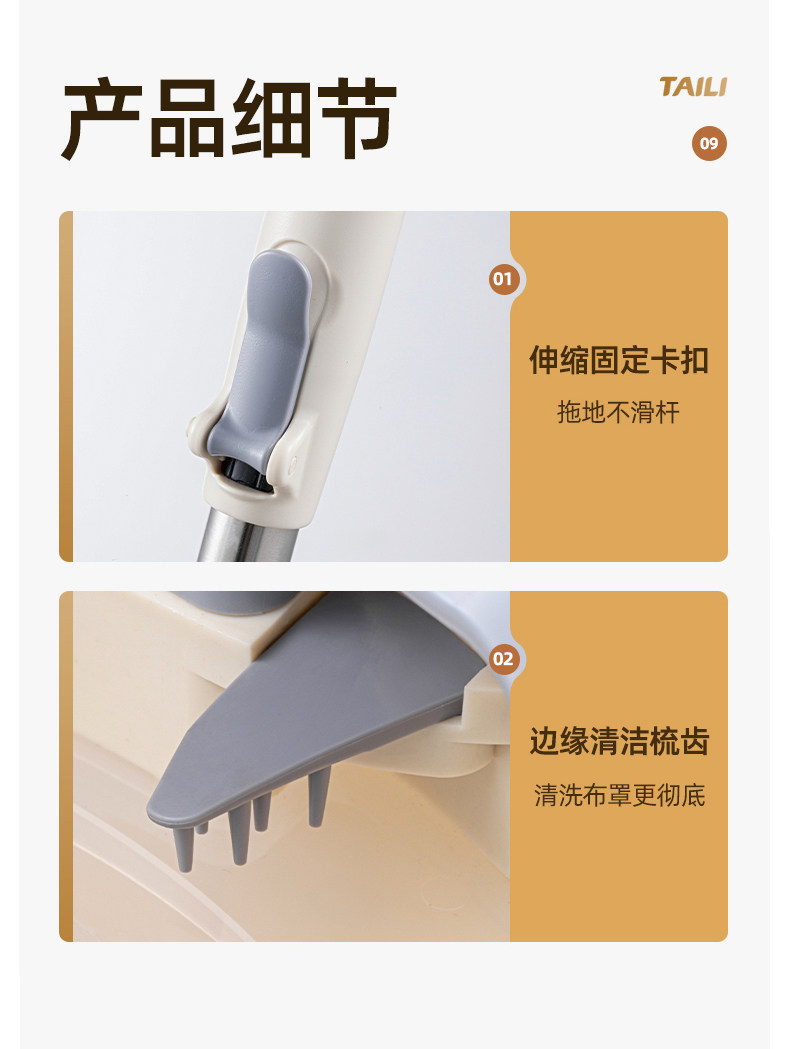 产品细节

TAILI

09

01

伸缩固定卡扣

拖地不滑杆

02

边缘清洁梳齿

清洗布罩更彻底