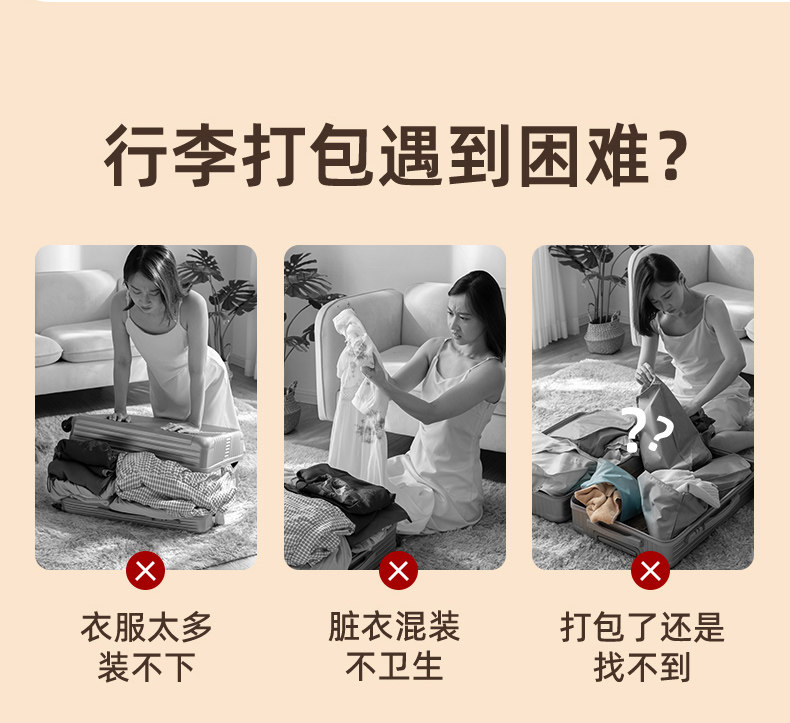 行李打包遇到困难？

??

衣服太多
装不下

脏衣混装
不卫生

打包了还是
找不到