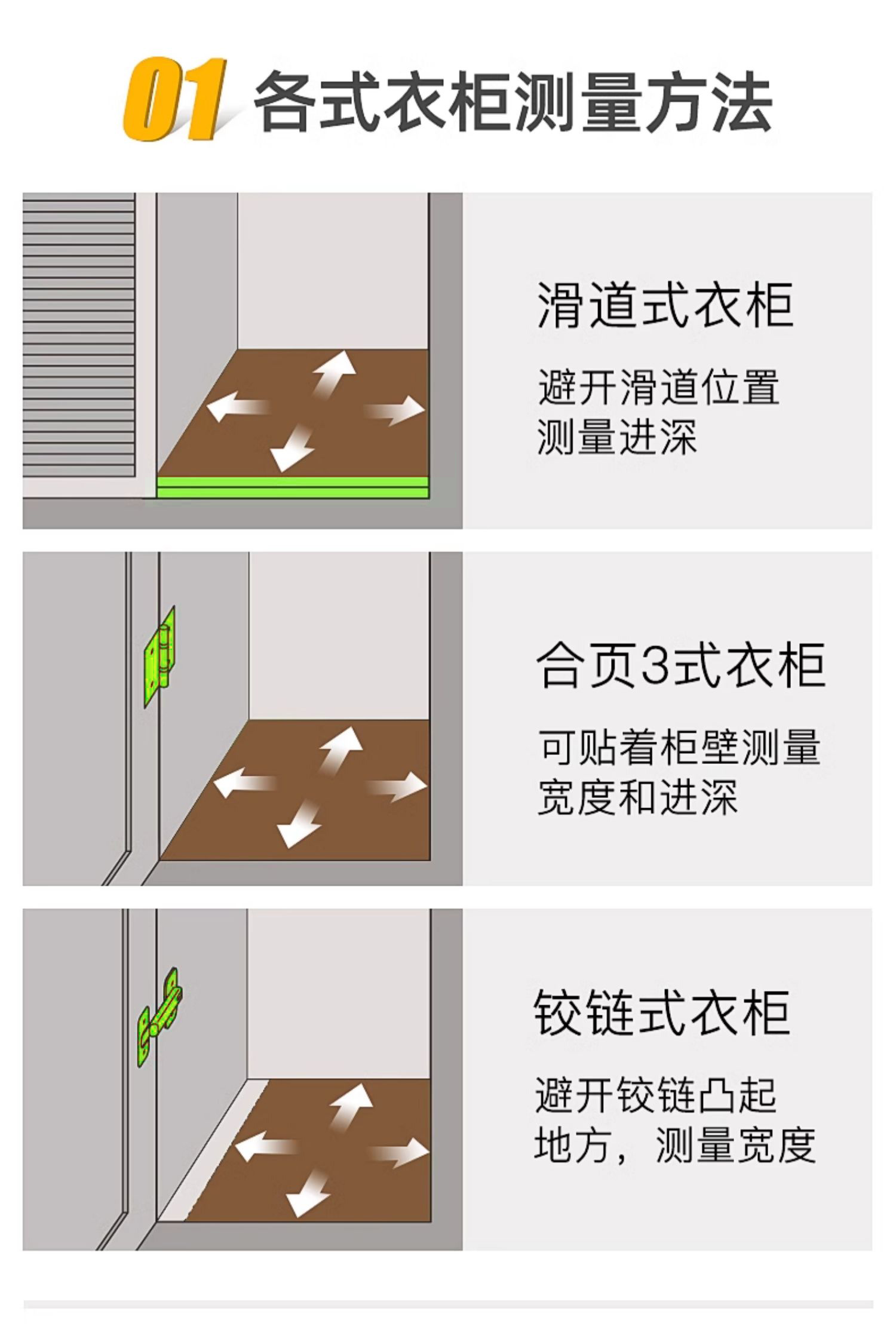 01 各式衣柜测量方法

滑道式衣柜

避开滑道位置测量进深

合页3式衣柜

可贴着柜壁测量宽度和进深

铰链式衣柜

避开铰链凸起地方，测量宽度