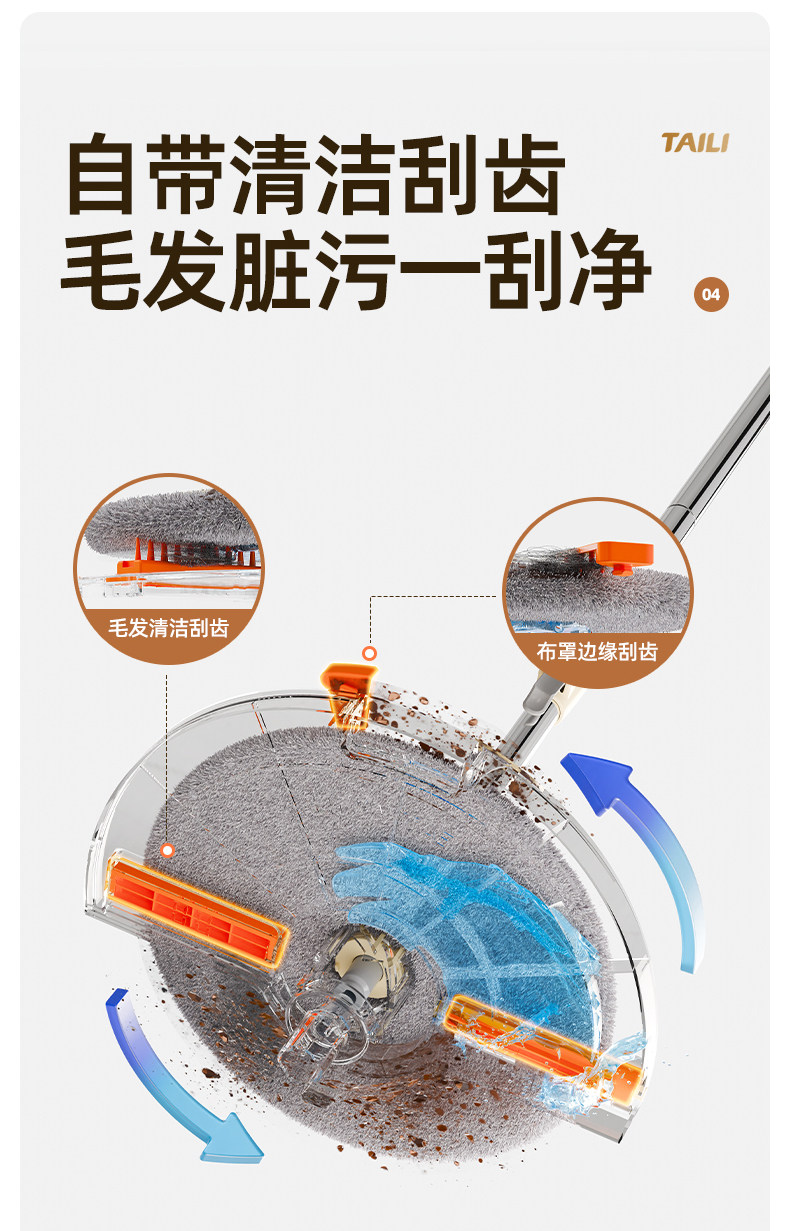 自带清洁刮齿
毛发脏污一刮净

TAILI

04

毛发清洁刮齿

布罩边缘刮齿