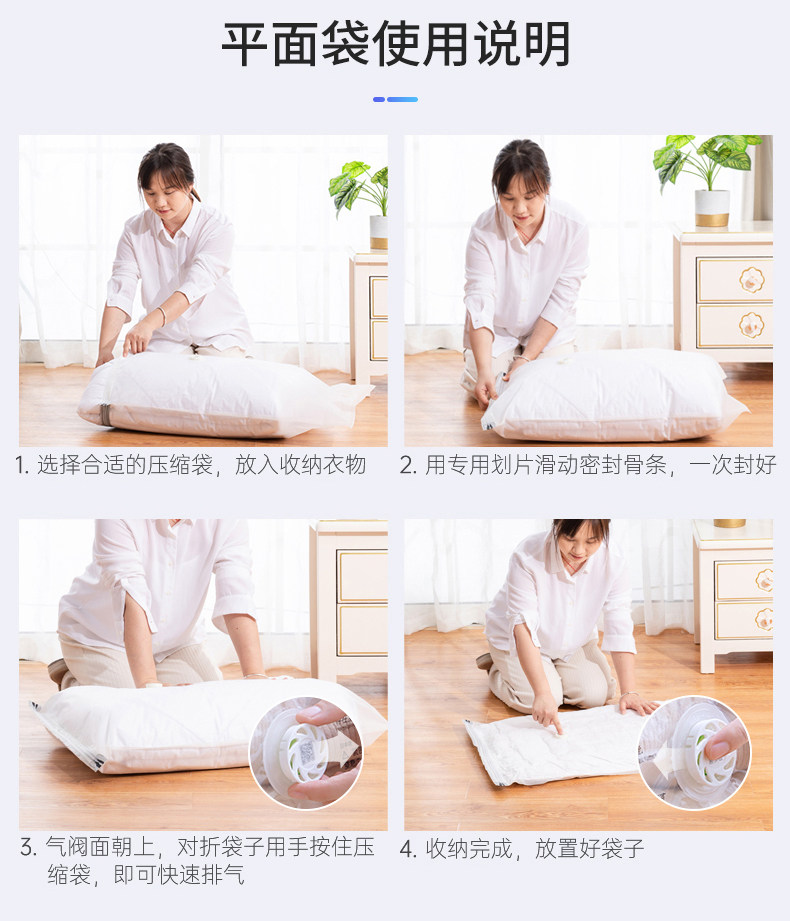 平面袋使用说明

1. 选择合适的压缩袋，放入收纳衣物

2. 用专用划片滑动密封骨条，一次封好

3. 气阀面朝上，对折袋子用手按住压缩袋，即可快速排气

4. 收纳完成，放置好袋子