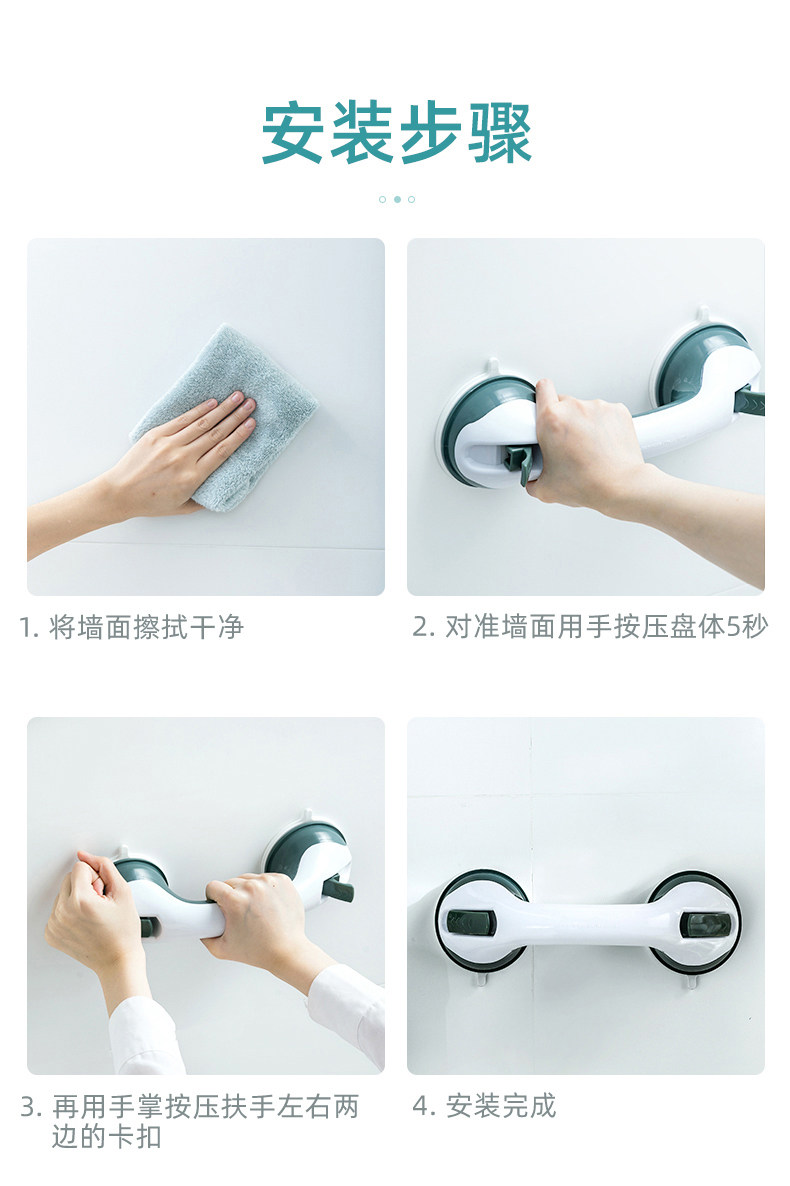 安装步骤

1. 将墙面擦拭干净

2. 对准墙面用手按压盘体5秒

3. 再用手掌按压扶手左右两边的卡扣

4. 安装完成