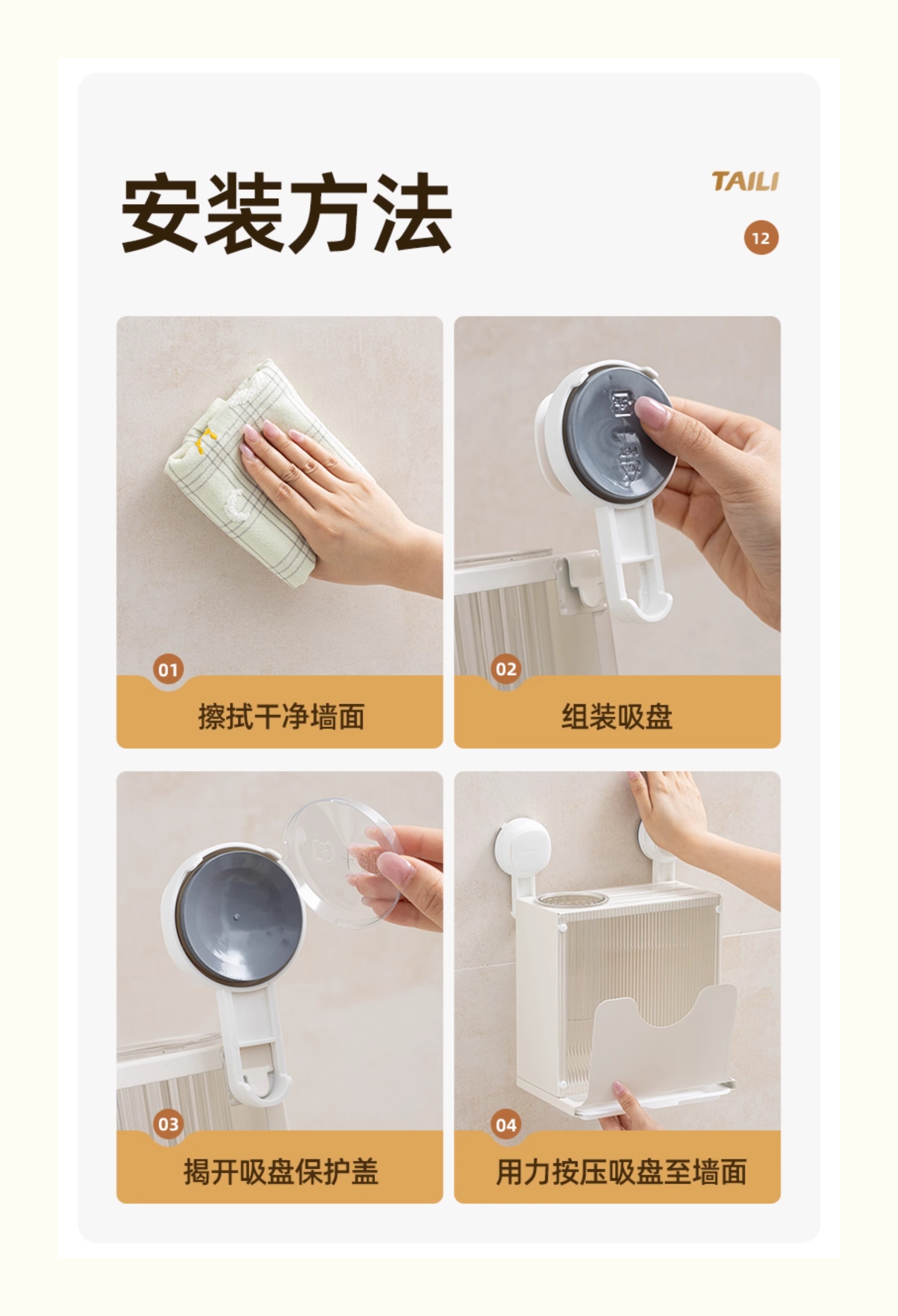 安装方法

TAILI

12

01
擦拭干净墙面

02
组装吸盘

03
揭开吸盘保护盖

04
用力按压吸盘至墙面