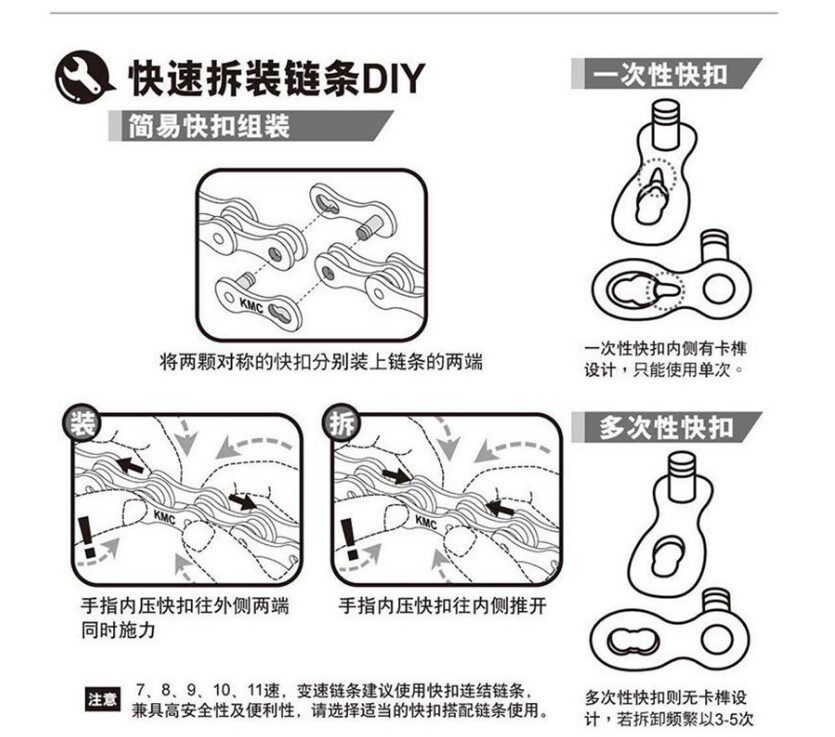 快速拆装链条DIY

简易快扣组装

KMC

将两颗对称的快扣分别装上链条的两端

装

KMC

手指内压快扣往外侧两端同时施力

拆

KMC

手指内压快扣往内侧推开

注意 7、8、9、10、11速，变速链条建议使用快扣连结链条，兼具高安全性及便利性，请选择适当的快扣搭配链条使用。

一次性快扣

一次性快扣内侧有卡榫设计，只能使用单次。

多次性快扣

多次性快扣则无卡榫设计，若拆卸频繁以3-5次