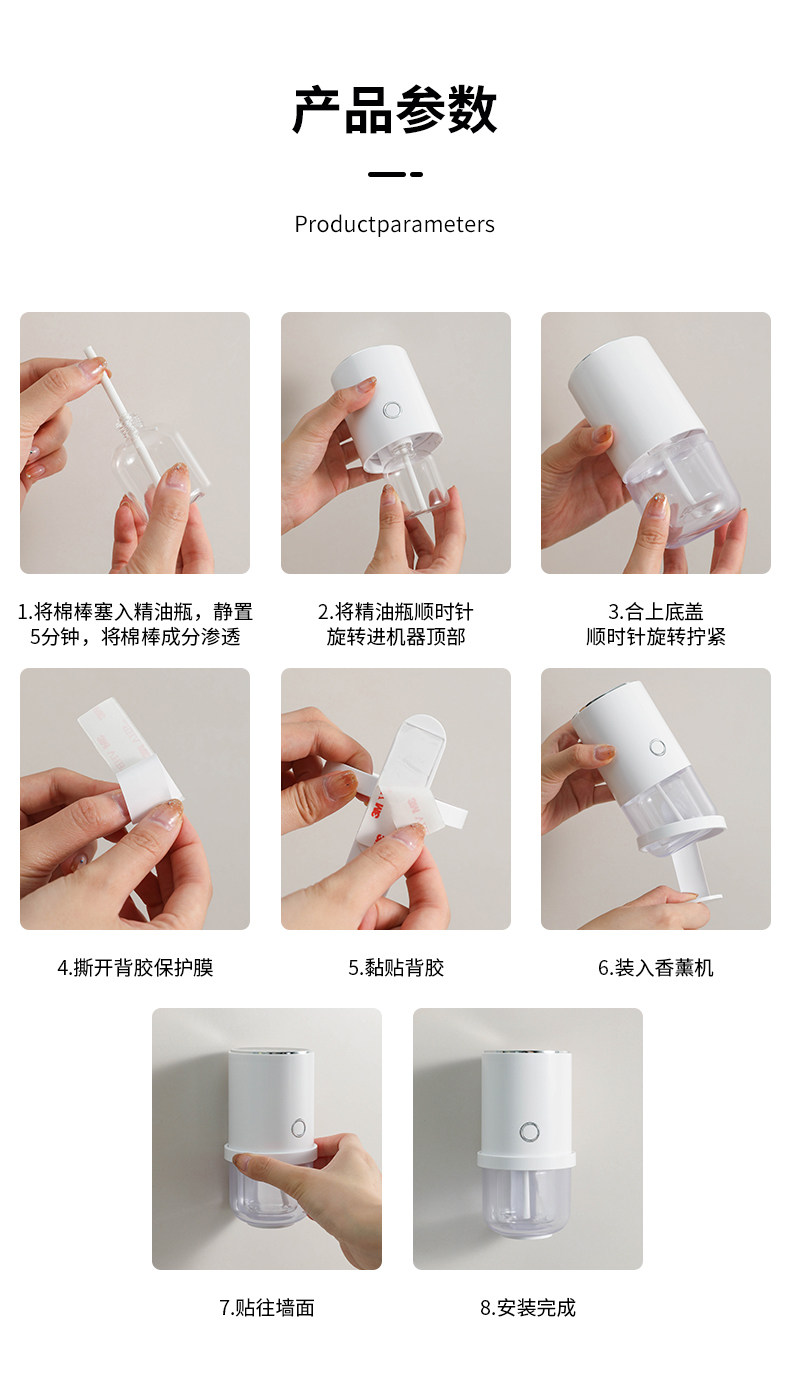 产品参数

Productparameters

1.将棉棒塞入精油瓶，静置5分钟，将棉棒成分渗透

2.将精油瓶顺时针旋转进机器顶部

3.合上底盖顺时针旋转拧紧

4.撕开背胶保护膜

5.黏贴背胶

6.装入香薰机

7.贴往墙面

8.安装完成