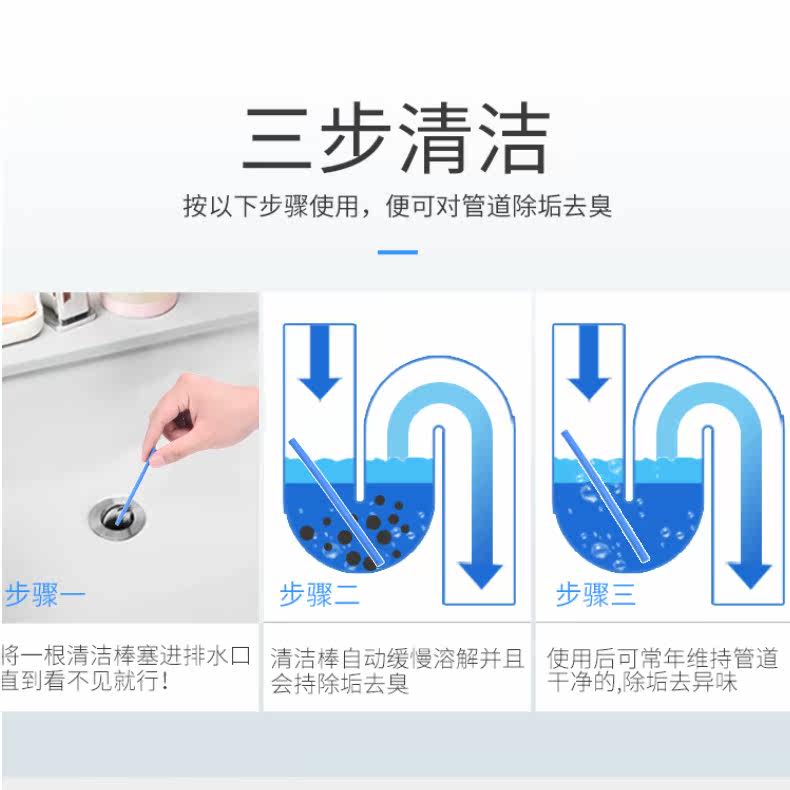 三步清洁

按以下步骤使用，便可对管道除垢去臭

步骤一

将一根清洁棒塞进排水口直到看不见就行！

步骤二

清洁棒自动缓慢溶解并且会持除垢去臭

步骤三

使用后可常年维持管道干净的,除垢去异味