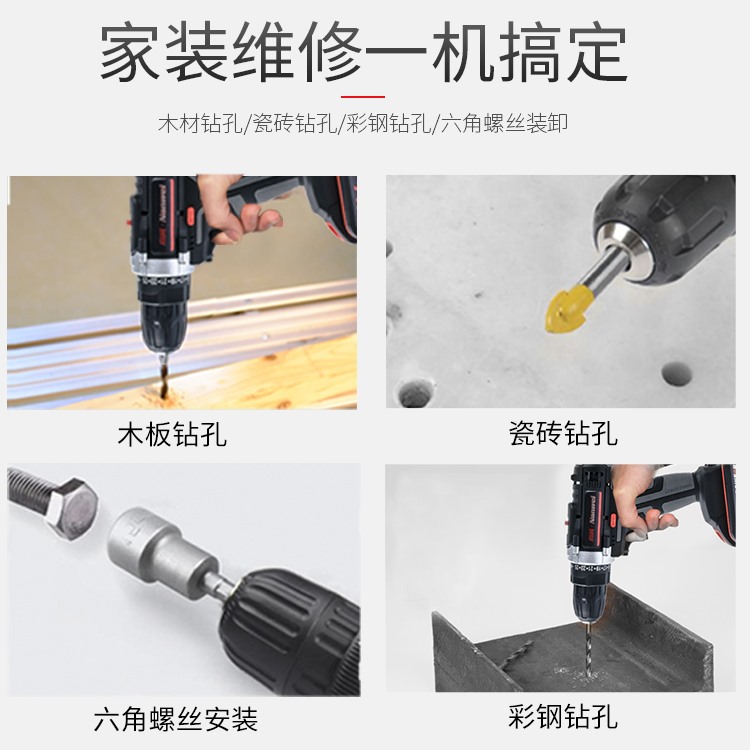 家装维修一机搞定

木材钻孔/瓷砖钻孔/彩钢钻孔/六角螺丝装卸

木板钻孔

瓷砖钻孔

六角螺丝安装

彩钢钻孔