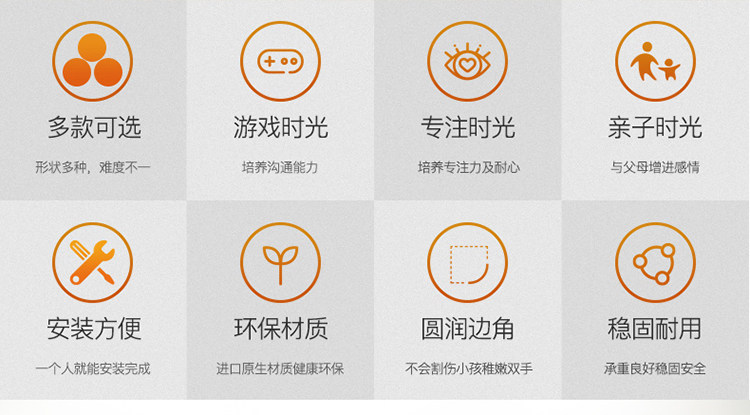 多款可选

形状多种，难度不一

游戏时光

培养沟通能力

专注时光

培养专注力及耐心

亲子时光

与父母增进感情

安装方便

一个人就能安装完成

环保材质

进口原生材质健康环保

圆润边角

不会割伤小孩稚嫩双手

稳固耐用

承重良好稳固安全