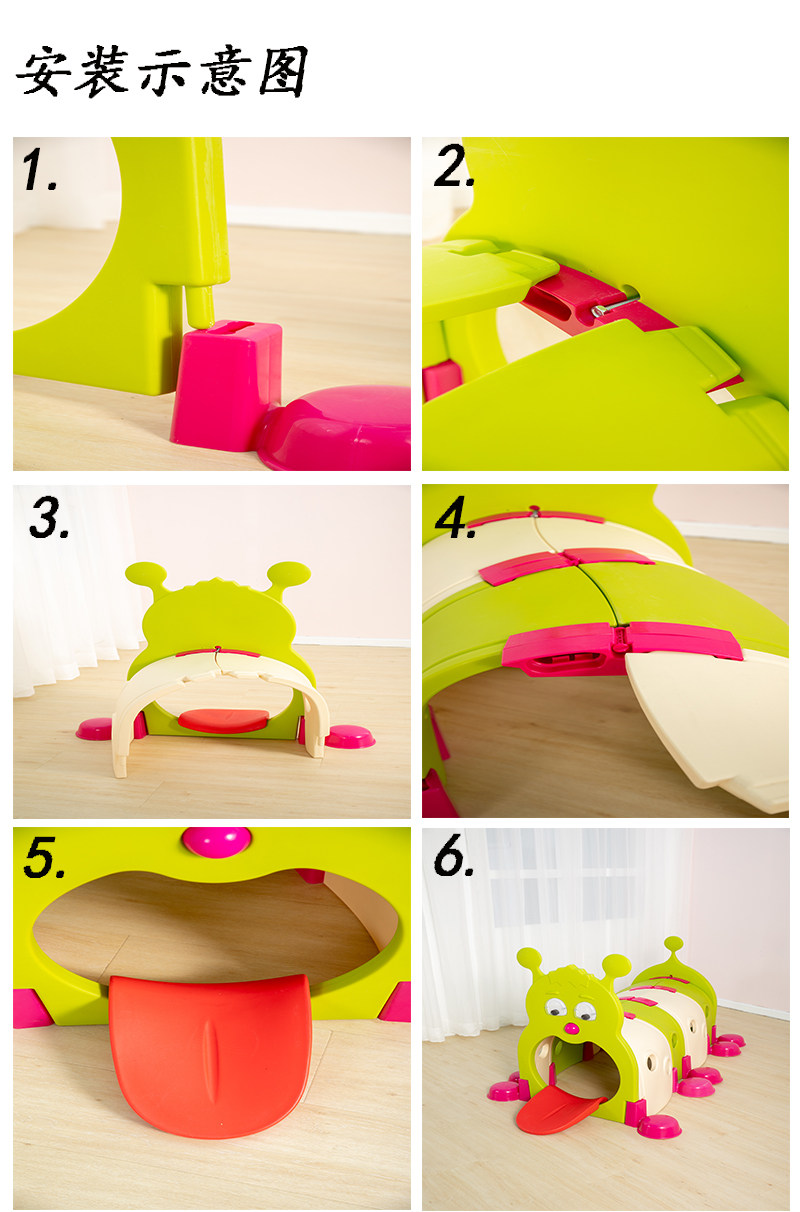 安装示意图

1.

2.

3.

4.

5.

6.