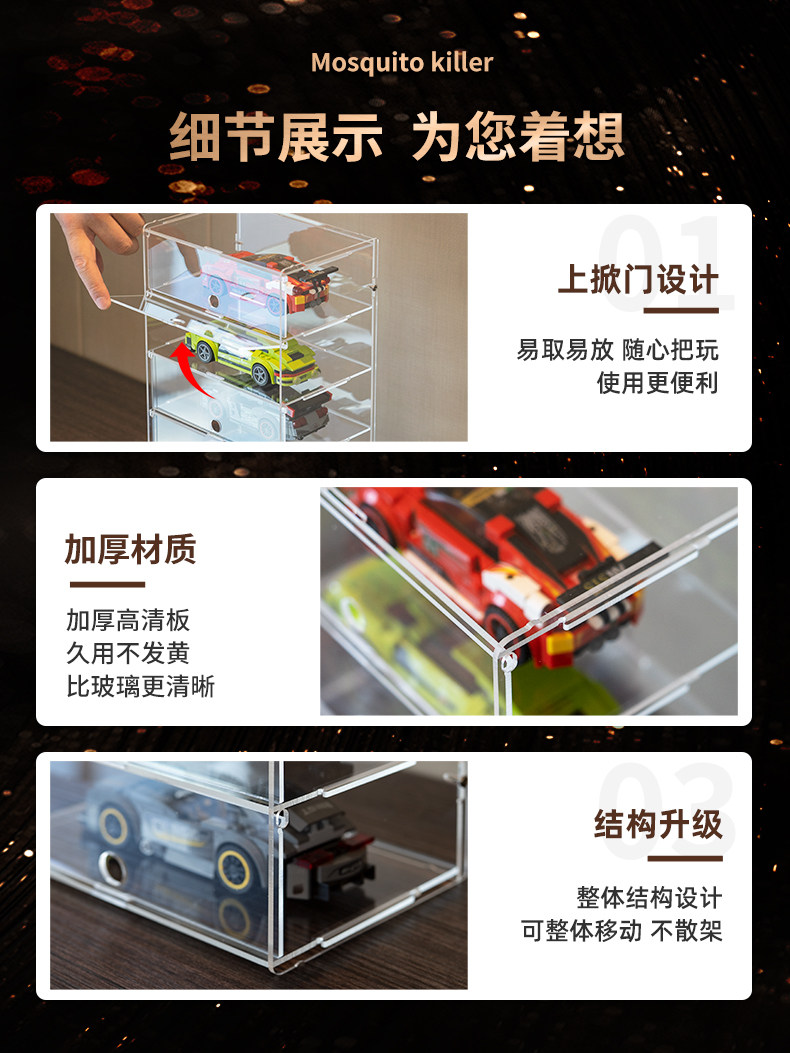 Mosquito killer

细节展示 为您着想

01

上掀门设计

易取易放 随心把玩
使用更便利

加厚材质

加厚高清板
久用不发黄
比玻璃更清晰

03

结构升级

整体结构设计
可整体移动 不散架