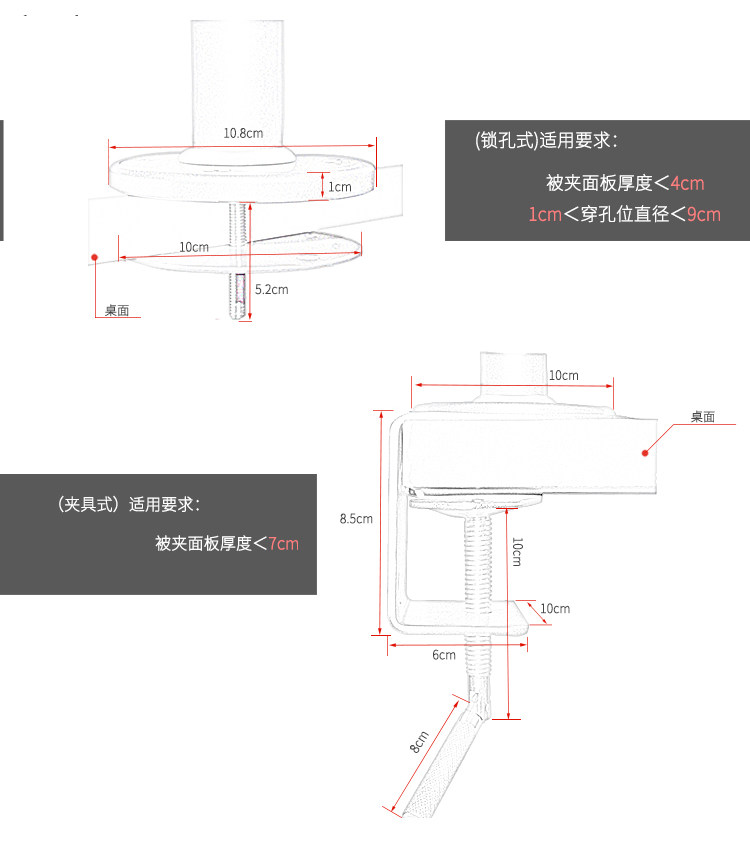 10.8cm

1cm

10cm

5.2cm

桌面

(锁孔式)适用要求:

被夹面板厚度<4cm

1cm<穿孔位直径<9cm

10cm

桌面

8.5cm

10cm

10cm

6cm

8cm

(夹具式)适用要求:

被夹面板厚度<7cm