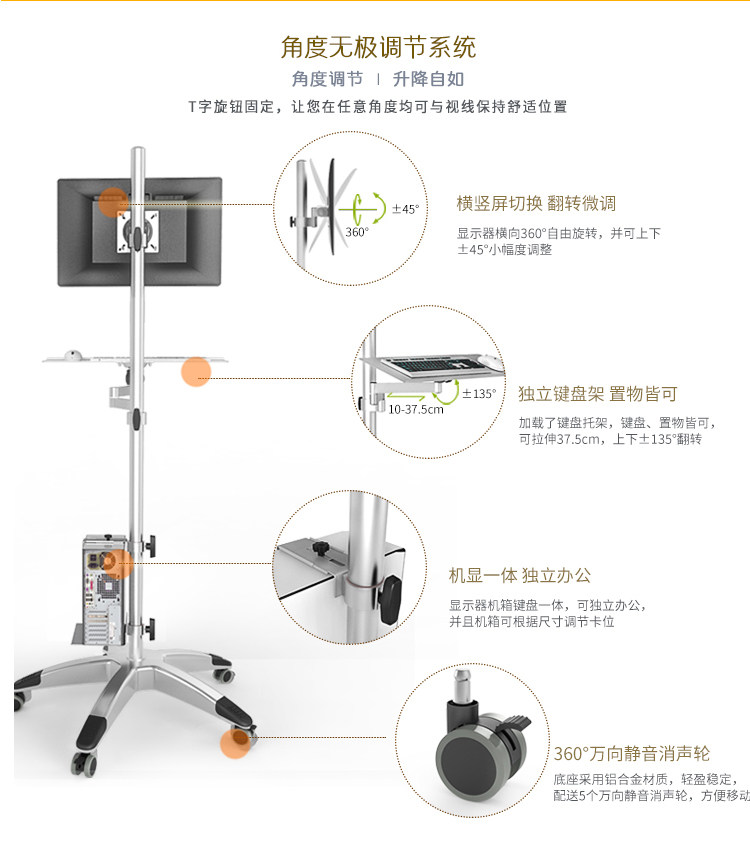 角度无极调节系统

角度调节 | 升降自如

T字旋钮固定，让您在任意角度均可与视线保持舒适位置

±45°

360°

横竖屏切换 翻转微调

显示器横向360°自由旋转，并可上下±45°小幅度调整

±135°

10-37.5cm

独立键盘架 置物皆可

加载了键盘托架，键盘、置物皆可，可拉伸37.5cm，上下±135°翻转

机显一体 独立办公

显示器机箱键盘一体，可独立办公，并且机箱可根据尺寸调节卡位

360°万向静音消声轮

底座采用铝合金材质，轻盈稳定，配送5个万向静音消声轮，方便移动