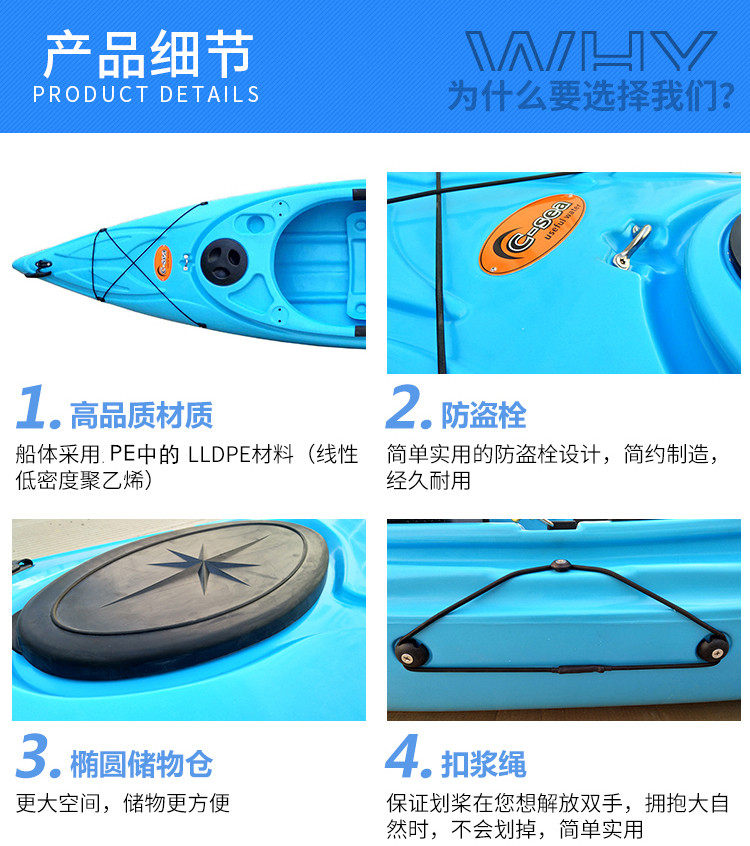 产品细节
PRODUCT DETAILS

WHY
为什么要选择我们?

C-sea
usefulwater

1. 高品质材质
船体采用 PE中的 LLDPE材料（线性低密度聚乙烯）

2. 防盗栓
简单实用的防盗栓设计，简约制造，经久耐用

3. 椭圆储物仓
更大空间，储物更方便

4. 扣浆绳
保证划桨在您想解放双手，拥抱大自然时，不会划掉，简单实用