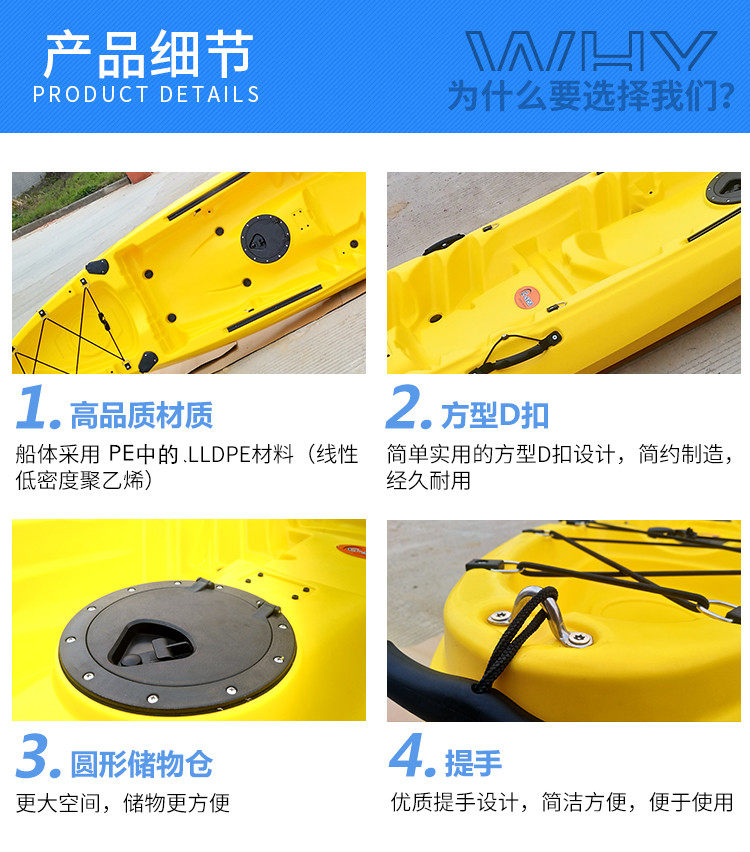 产品细节
PRODUCT DETAILS

WHY
为什么要选择我们?

1. 高品质材质
船体采用 PE中的 .LLDPE材料（线性低密度聚乙烯）

2. 方型D扣
简单实用的方型D扣设计，简约制造，经久耐用

3. 圆形储物仓
更大空间，储物更方便

4. 提手
优质提手设计，简洁方便，便于使用