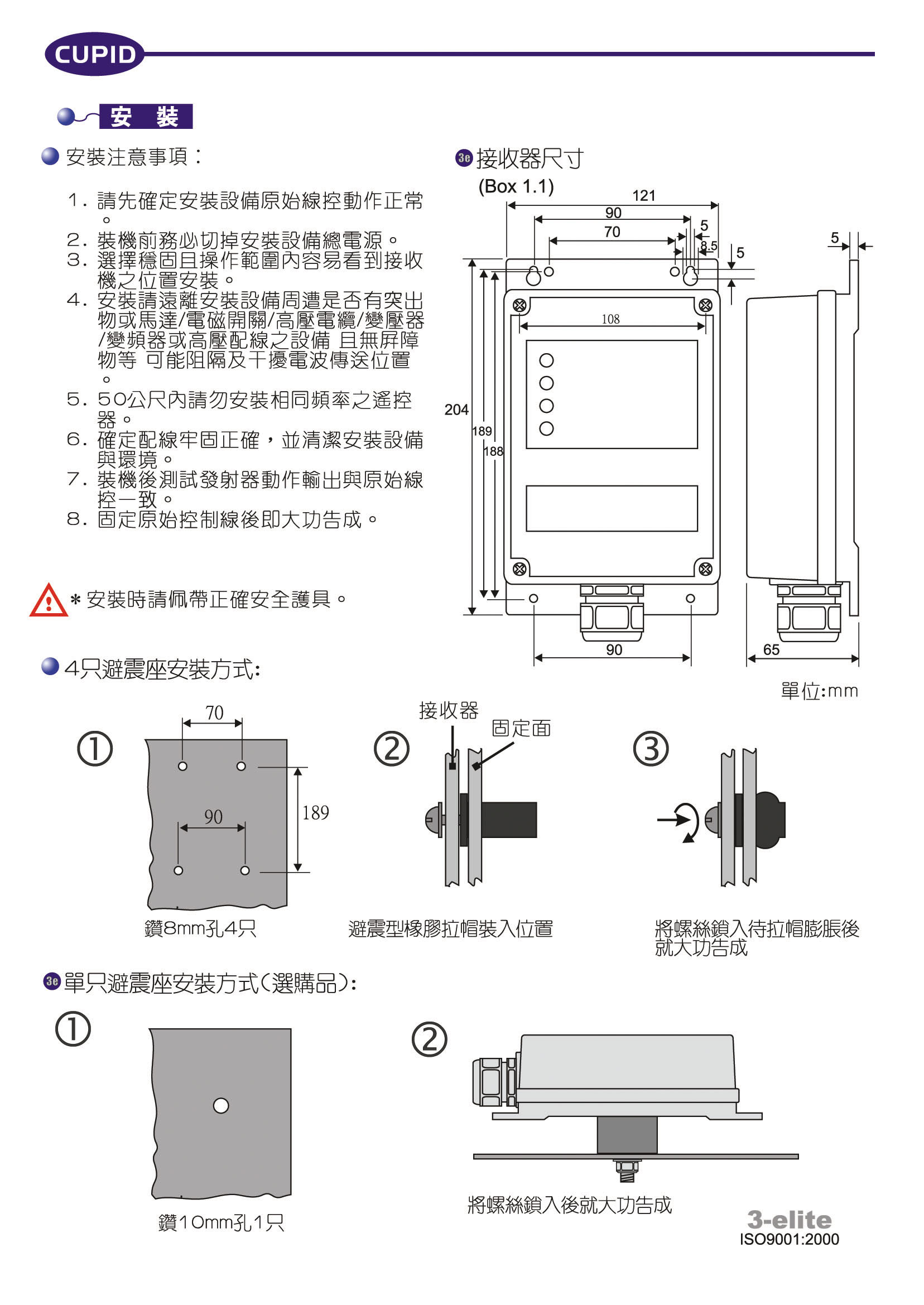 CUPID

安 裝

安裝注意事項：

1. 請先確定安裝設備原始線控動作正常。
2. 裝機前務必切掉安裝設備總電源。
3. 選擇穩固且操作範圍內容易看到接收機之位置安裝。
4. 安裝請遠離安裝設備周遭是否有突出物或馬達/電磁開關/高壓電纜/變壓器/變頻器或高壓配線之設備 且無屏障物等 可能阻隔及干擾電波傳送位置。
5. 50公尺內請勿安裝相同頻率之遙控器。
6. 確定配線牢固正確，並清潔安裝設備與環境。
7. 裝機後測試發射器動作輸出與原始線控一致。
8. 固定原始控制線後即大功告成。

＊安裝時請佩帶正確安全護具。

3e 接收器尺寸
(Box 1.1)

121
90
70
5
8.5
5
5
108
204
189
188
90
65

單位:mm

4只避震座安裝方式:

①
70
90
189
鑽8mm孔4只

②
接收器
固定面
避震型橡膠拉帽裝入位置

③
將螺絲鎖入待拉帽膨脹後就大功告成

3e 單只避震座安裝方式(選購品):

①
鑽10mm孔1只

②
將螺絲鎖入後就大功告成

3-elite
ISO9001:2000