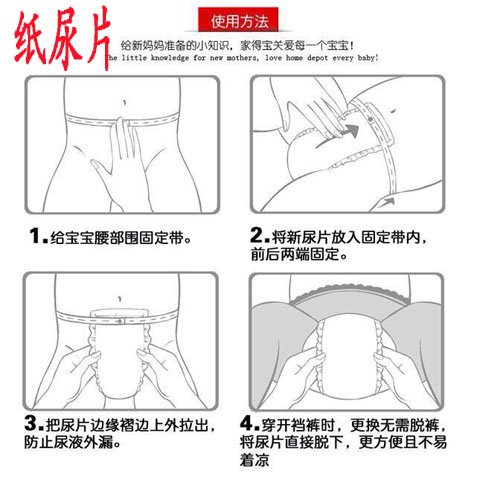 纸尿片

使用方法

给新妈妈准备的小知识，家得宝关爱每一个宝宝！
he little knowledge for new mothers, love home depot every baby!

1.给宝宝腰部围固定带。

2.将新尿片放入固定带内，前后两端固定。

3.把尿片边缘褶边上外拉出，防止尿液外漏。

4.穿开裆裤时，更换无需脱裤，将尿片直接脱下，更方便且不易着凉