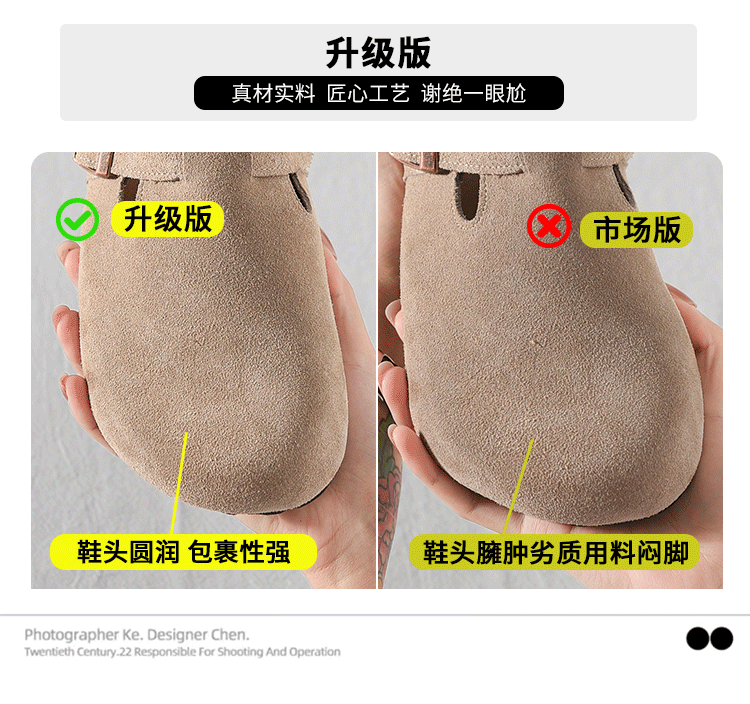 升级版

真材实料 匠心工艺 谢绝一眼尬

升级版

市场版

鞋头圆润 包裹性强

鞋头臃肿劣质用料闷脚

Photographer Ke. Designer Chen.
Twentieth Century.22 Responsible For Shooting And Operation