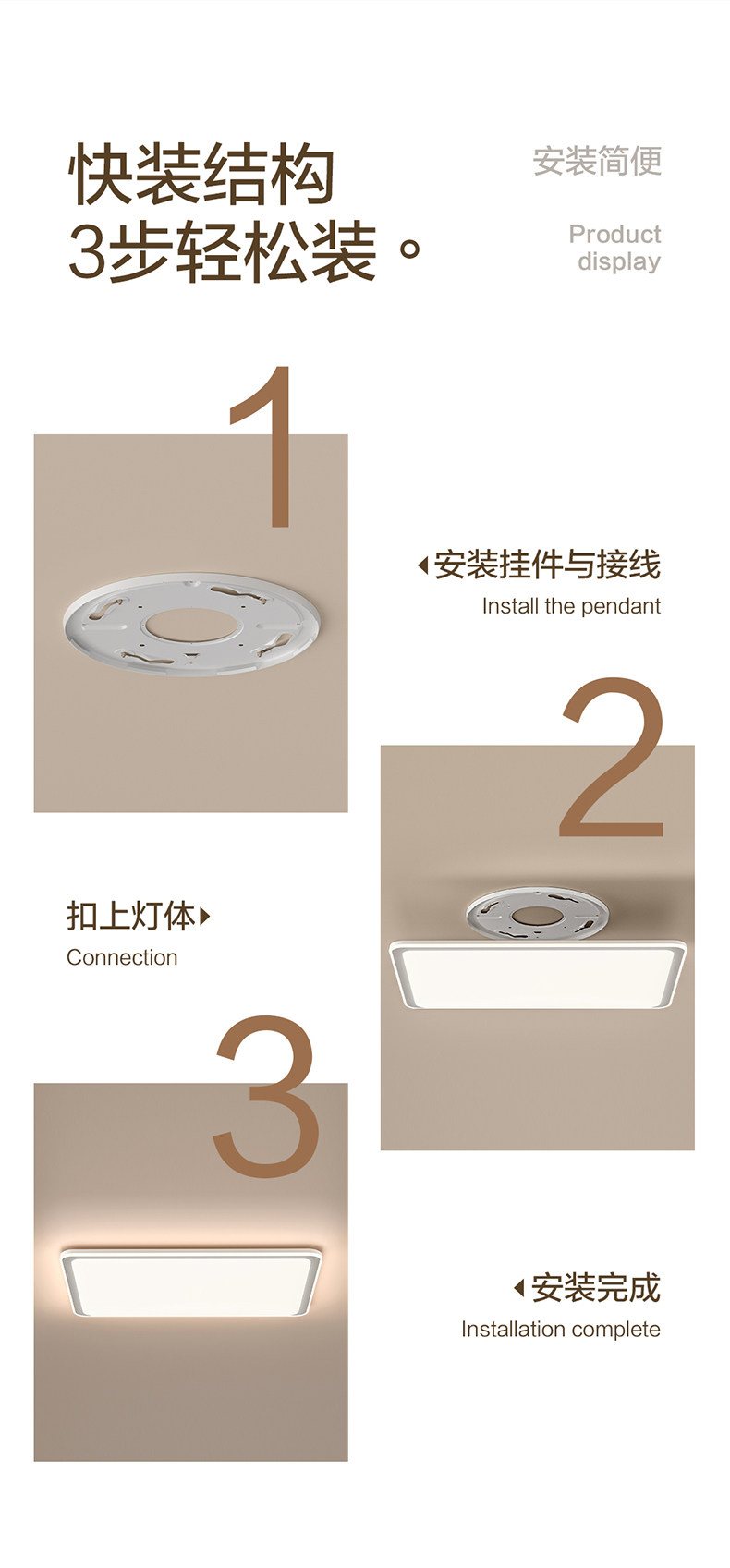 快装结构
3步轻松装。

安装简便

Product display

1

安装挂件与接线
Install the pendant

2

扣上灯体
Connection

3

安装完成
Installation complete