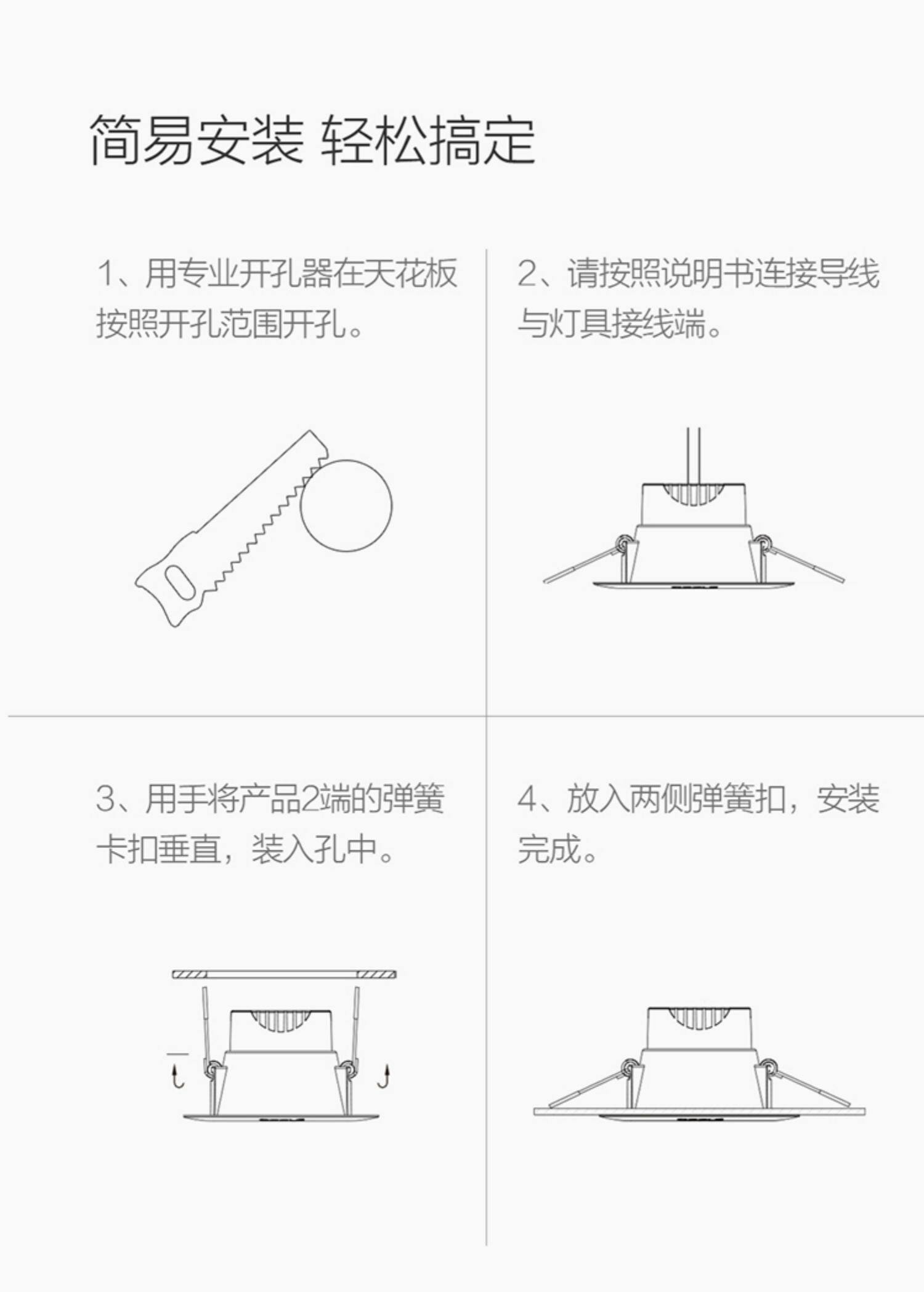 简易安装 轻松搞定

1、用专业开孔器在天花板按照开孔范围开孔。

2、请按照说明书连接导线与灯具接线端。

3、用手将产品2端的弹簧卡扣垂直，装入孔中。

4、放入两侧弹簧扣，安装完成。