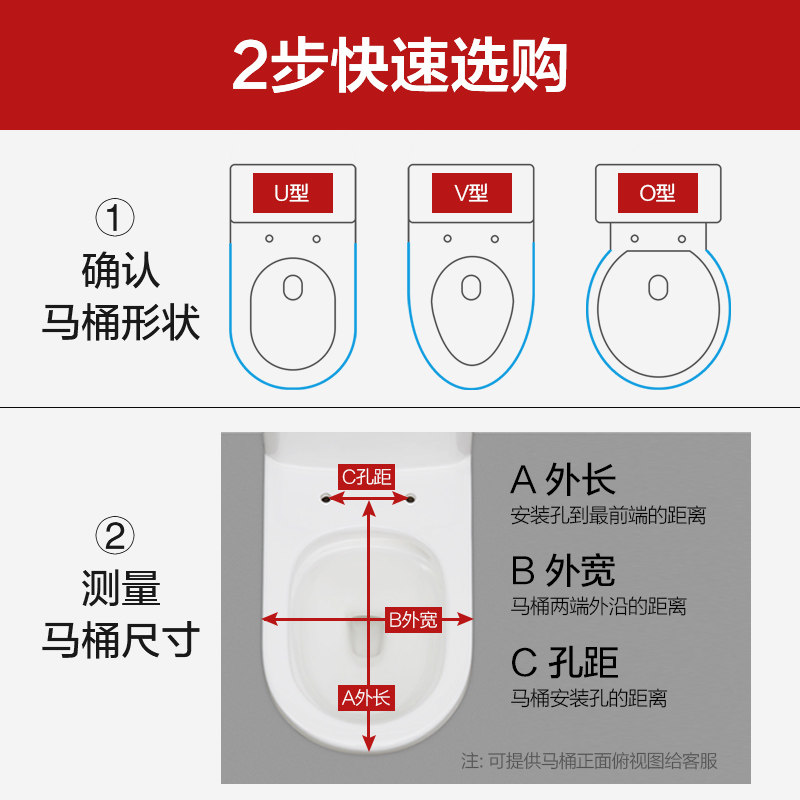 2步快速选购

①
确认
马桶形状

U型

V型

O型

②
测量
马桶尺寸

C孔距

B外宽

A外长

A 外长
安装孔到最前端的距离

B 外宽
马桶两端外沿的距离

C 孔距
马桶安装孔的距离

注: 可提供马桶正面俯视图给客服