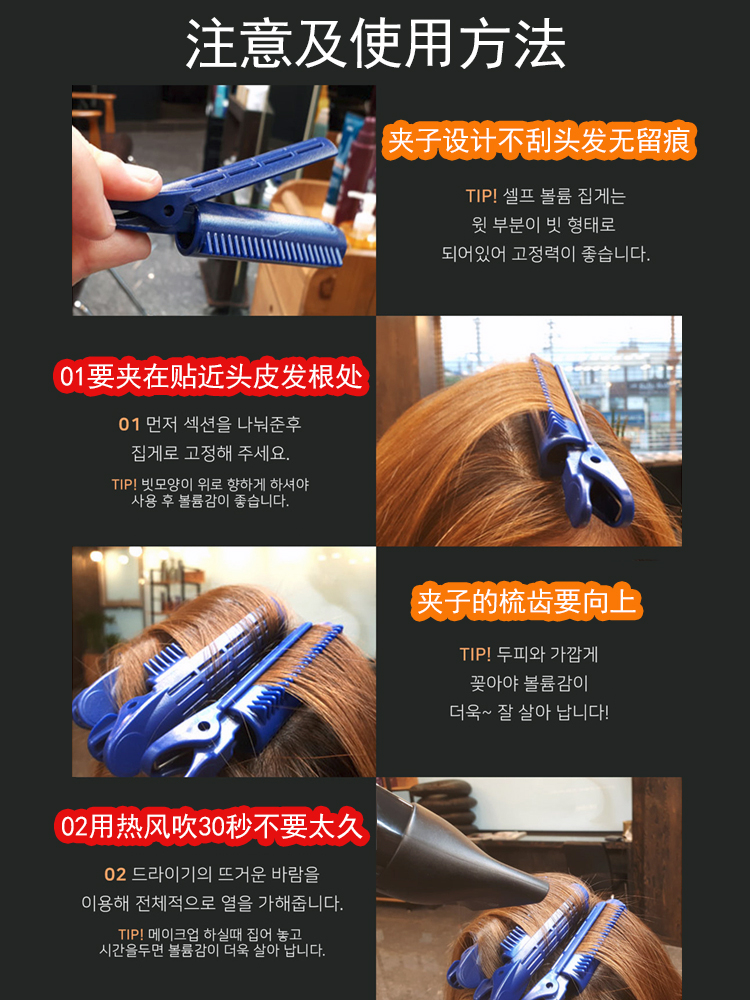 注意及使用方法

夹子设计不刮头发无留痕

TIP! 셀프 볼륨 집게는 윗 부분이 빗 형태로 되어있어 고정력이 좋습니다.

01要夹在贴近头皮发根处

01 먼저 섹션을 나눠준후 집게로 고정해 주세요.

TIP! 빗모양이 위로 향하게 하셔야 사용 후 볼륨감이 좋습니다.

夹子的梳齿要向上

TIP! 두피와 가깝게 꽂아야 볼륨감이 더욱~ 잘 살아 납니다!

02用热风吹30秒不要太久

02 드라이기의 뜨거운 바람을 이용해 전체적으로 열을 가해줍니다.

TIP! 메이크업 하실때 집어 놓고 시간을두면 볼륨감이 더욱 살아 납니다.