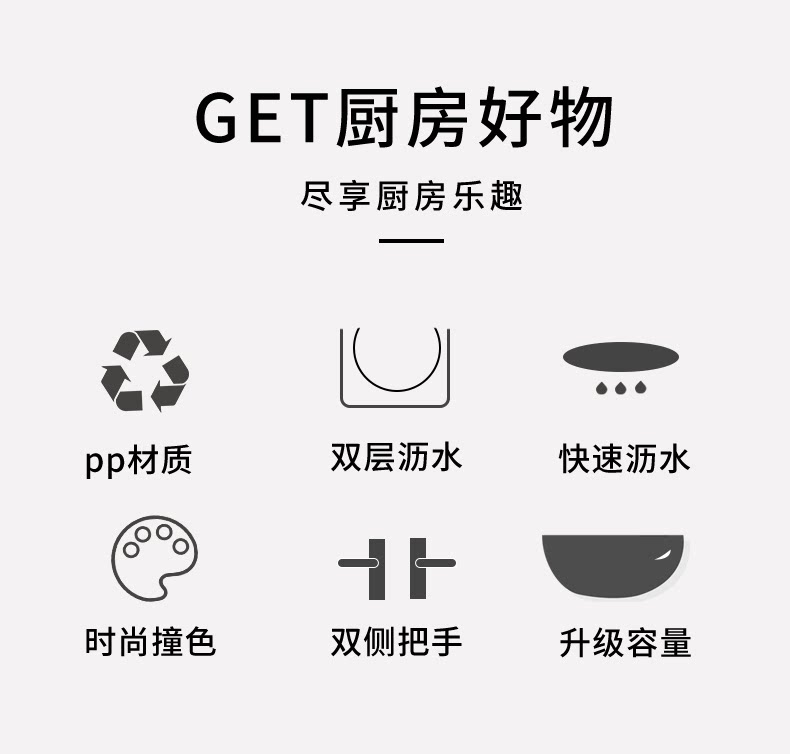 GET厨房好物

尽享厨房乐趣

pp材质

双层沥水

快速沥水

时尚撞色

双侧把手

升级容量