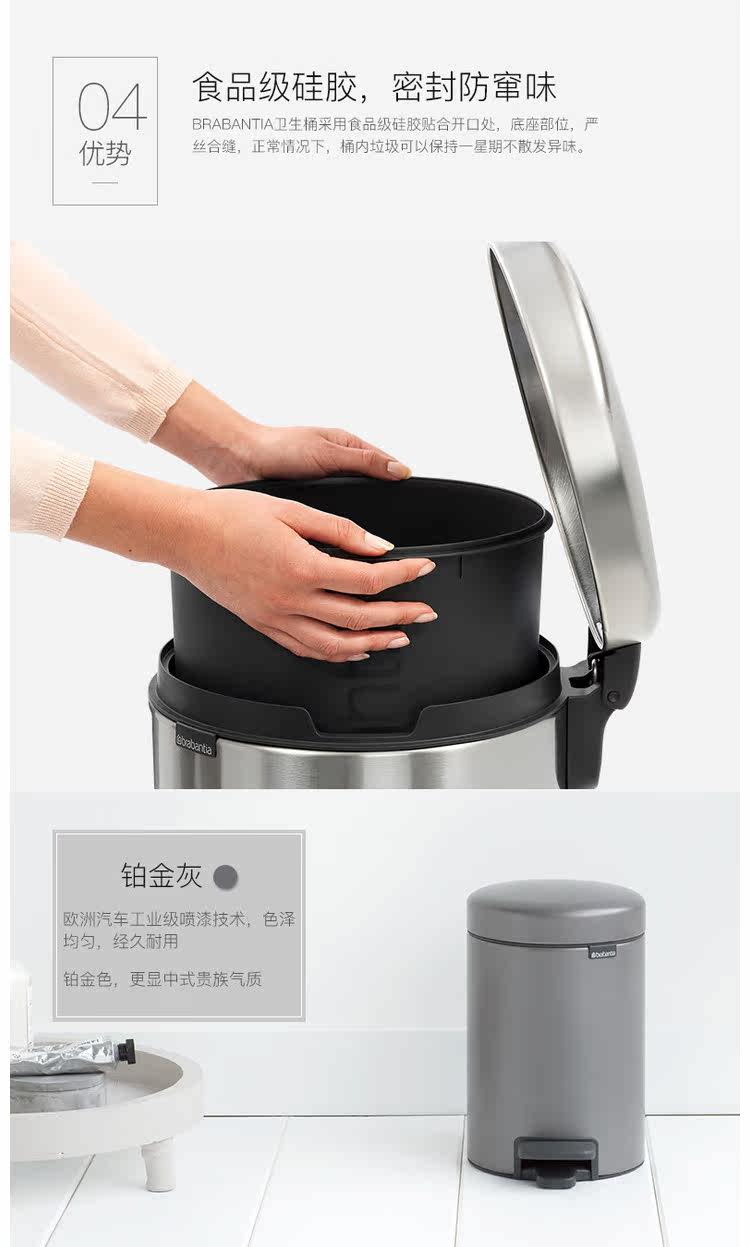 04
优势

食品级硅胶，密封防窜味

BRABANTIA卫生桶采用食品级硅胶贴合开口处，底座部位，严丝合缝，正常情况下，桶内垃圾可以保持一星期不散发异味。

brabantia

铂金灰

欧洲汽车工业级喷漆技术，色泽均匀，经久耐用

铂金色，更显中式贵族气质

brabantia