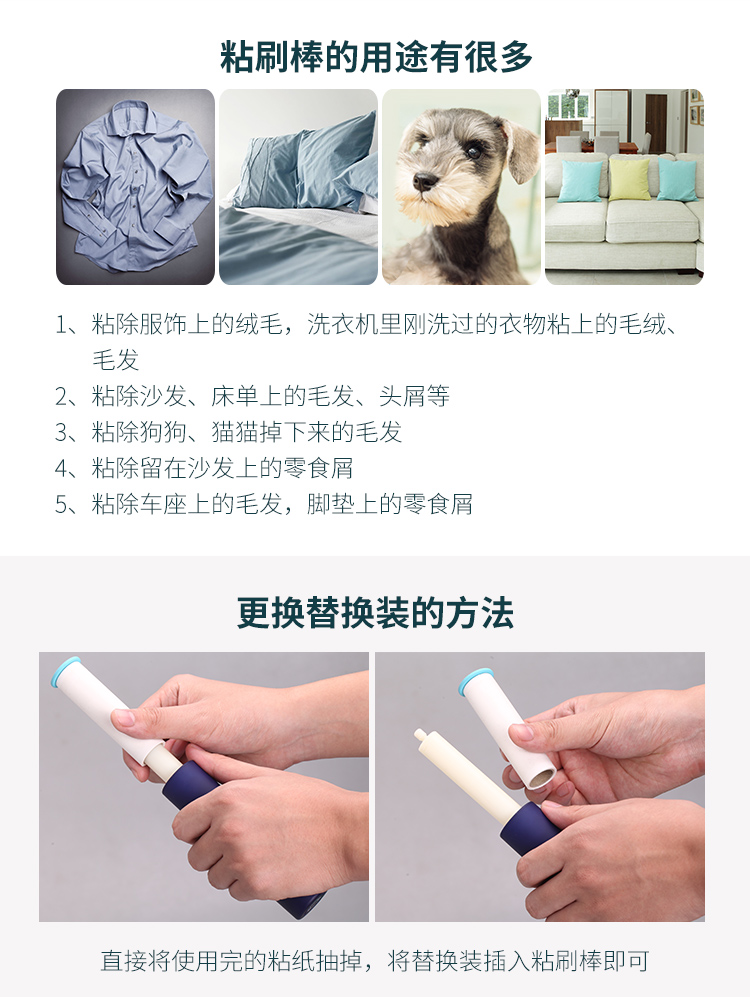 粘刷棒的用途有很多

1、粘除服饰上的绒毛，洗衣机里刚洗过的衣物粘上的毛绒、毛发
2、粘除沙发、床单上的毛发、头屑等
3、粘除狗狗、猫猫掉下来的毛发
4、粘除留在沙发上的零食屑
5、粘除车座上的毛发，脚垫上的零食屑

更换替换装的方法

直接将使用完的粘纸抽掉，将替换装插入粘刷棒即可