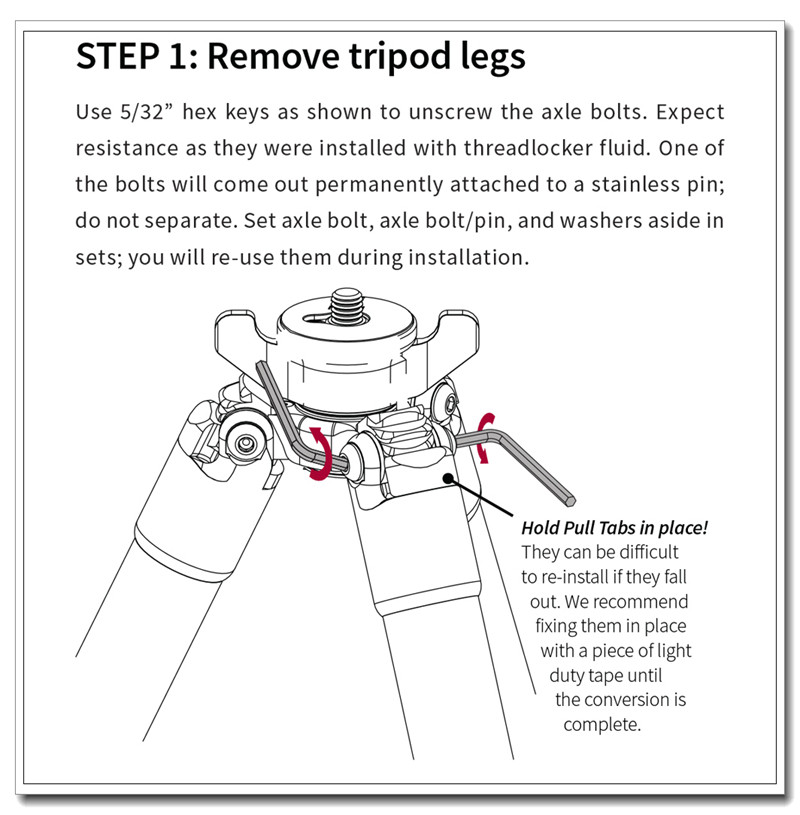 STEP 1: Remove tripod legs

Use 5/32” hex keys as shown to unscrew the axle bolts. Expect resistance as they were installed with threadlocker fluid. One of the bolts will come out permanently attached to a stainless pin; do not separate. Set axle bolt, axle bolt/pin, and washers aside in sets; you will re-use them during installation.

Hold Pull Tabs in place! They can be difficult to re-install if they fall out. We recommend fixing them in place with a piece of light duty tape until the conversion is complete.