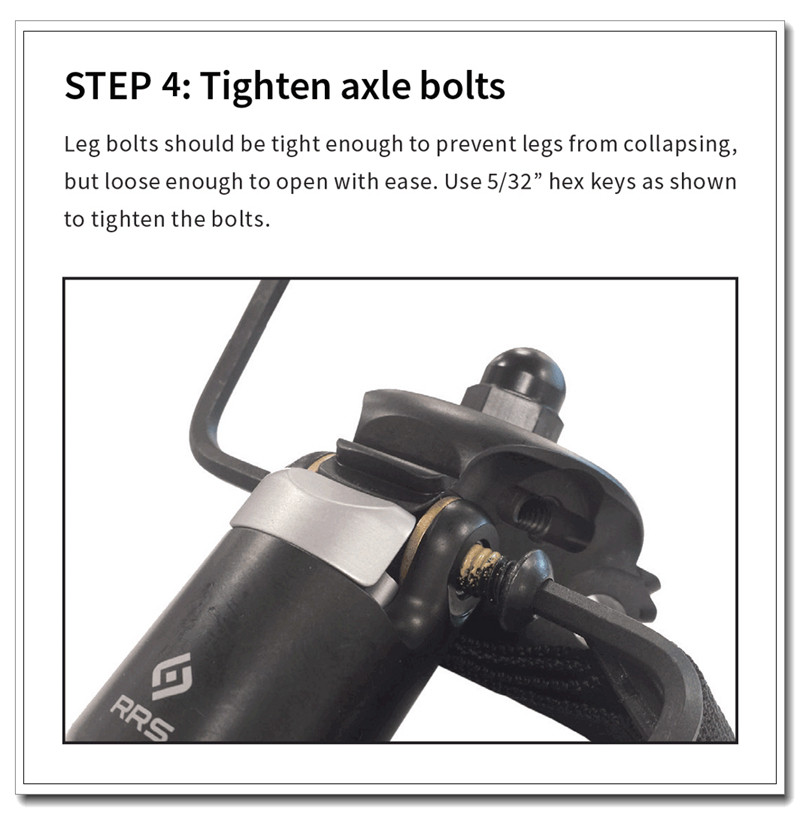 STEP 4: Tighten axle bolts

Leg bolts should be tight enough to prevent legs from collapsing, but loose enough to open with ease. Use 5/32” hex keys as shown to tighten the bolts.

RRS