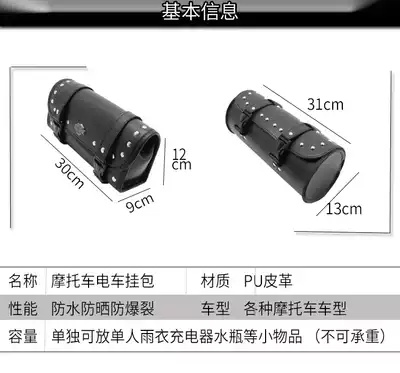 基本信息

30cm
9cm
12 cm
31cm
13cm

| 名称 | 摩托车电车挂包 | 材质 | PU皮革 |
|---|---|---|---|
| 性能 | 防水防晒防爆裂 | 车型 | 各种摩托车车型 |
| 容量 | 单独可放单人雨衣充电器水瓶等小物品（不可承重） | | |