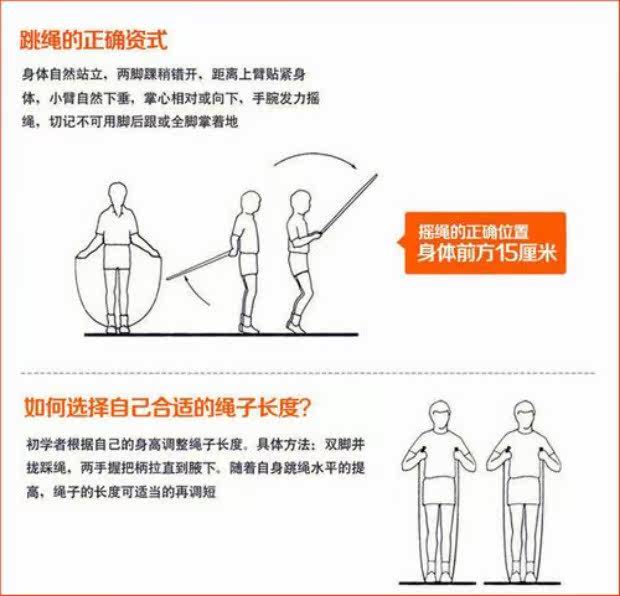 跳绳的正确资式

身体自然站立，两脚踝稍错开，距离上臂贴紧身体，小臂自然下垂，掌心相对或向下，手腕发力摇绳，切记不可用脚后跟或全脚掌着地

摇绳的正确位置
身体前方15厘米

如何选择自己合适的绳子长度？

初学者根据自己的身高调整绳子长度。具体方法：双脚并拢踩绳，两手握把柄拉直到腋下。随着自身跳绳水平的提高，绳子的长度可适当的再调短