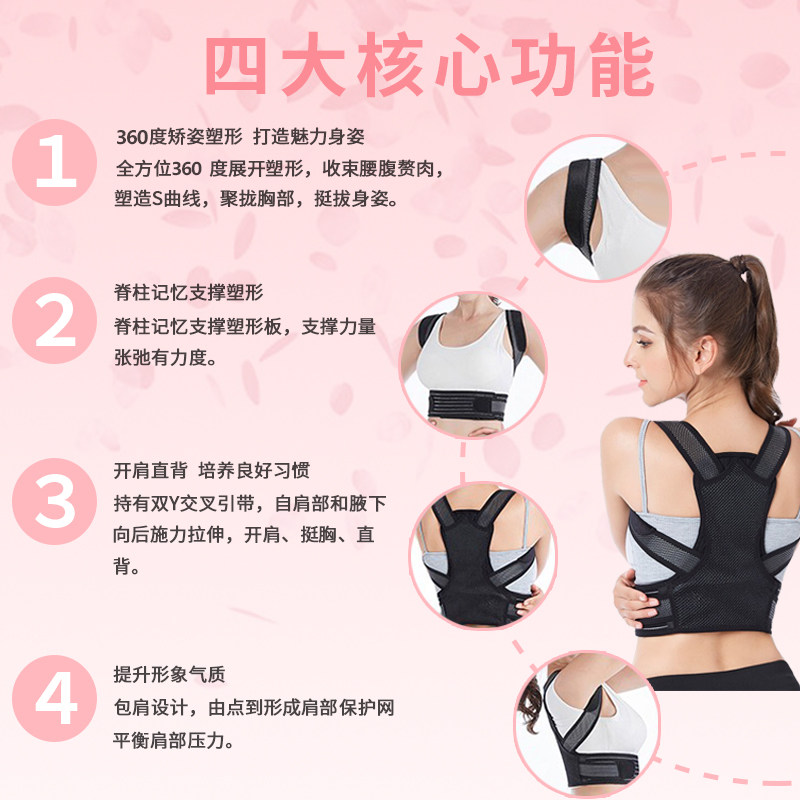 四大核心功能

1
360度矫姿塑形 打造魅力身姿
全方位360 度展开塑形，收束腰腹赘肉，塑造S曲线，聚拢胸部，挺拔身姿。

2
脊柱记忆支撑塑形
脊柱记忆支撑塑形板，支撑力量张弛有力度。

3
开肩直背 培养良好习惯
持有双Y交叉引带，自肩部和腋下向后施力拉伸，开肩、挺胸、直背。

4
提升形象气质
包肩设计，由点到形成肩部保护网平衡肩部压力。