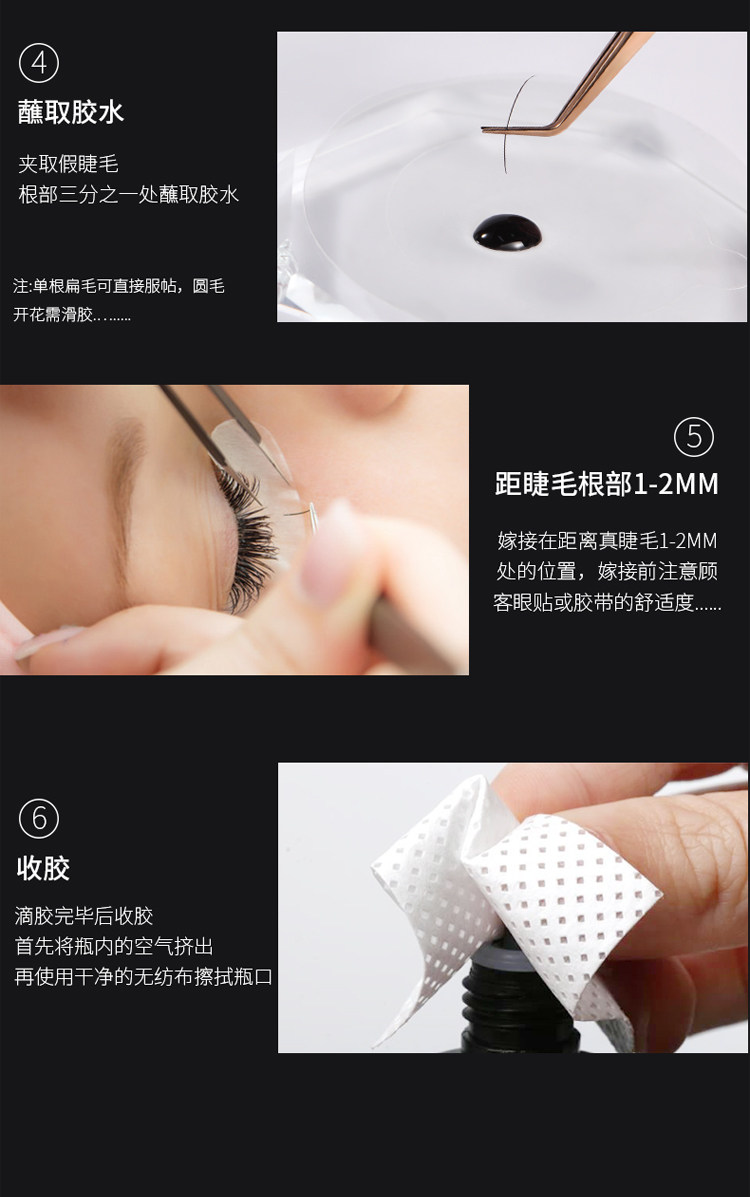 ④
蘸取胶水

夹取假睫毛
根部三分之一处蘸取胶水

注:单根扁毛可直接服帖，圆毛开花需滑胶…......

⑤
距睫毛根部1-2MM

嫁接在距离真睫毛1-2MM处的位置，嫁接前注意顾客眼贴或胶带的舒适度......

⑥
收胶

滴胶完毕后收胶
首先将瓶内的空气挤出
再使用干净的无纺布擦拭瓶口