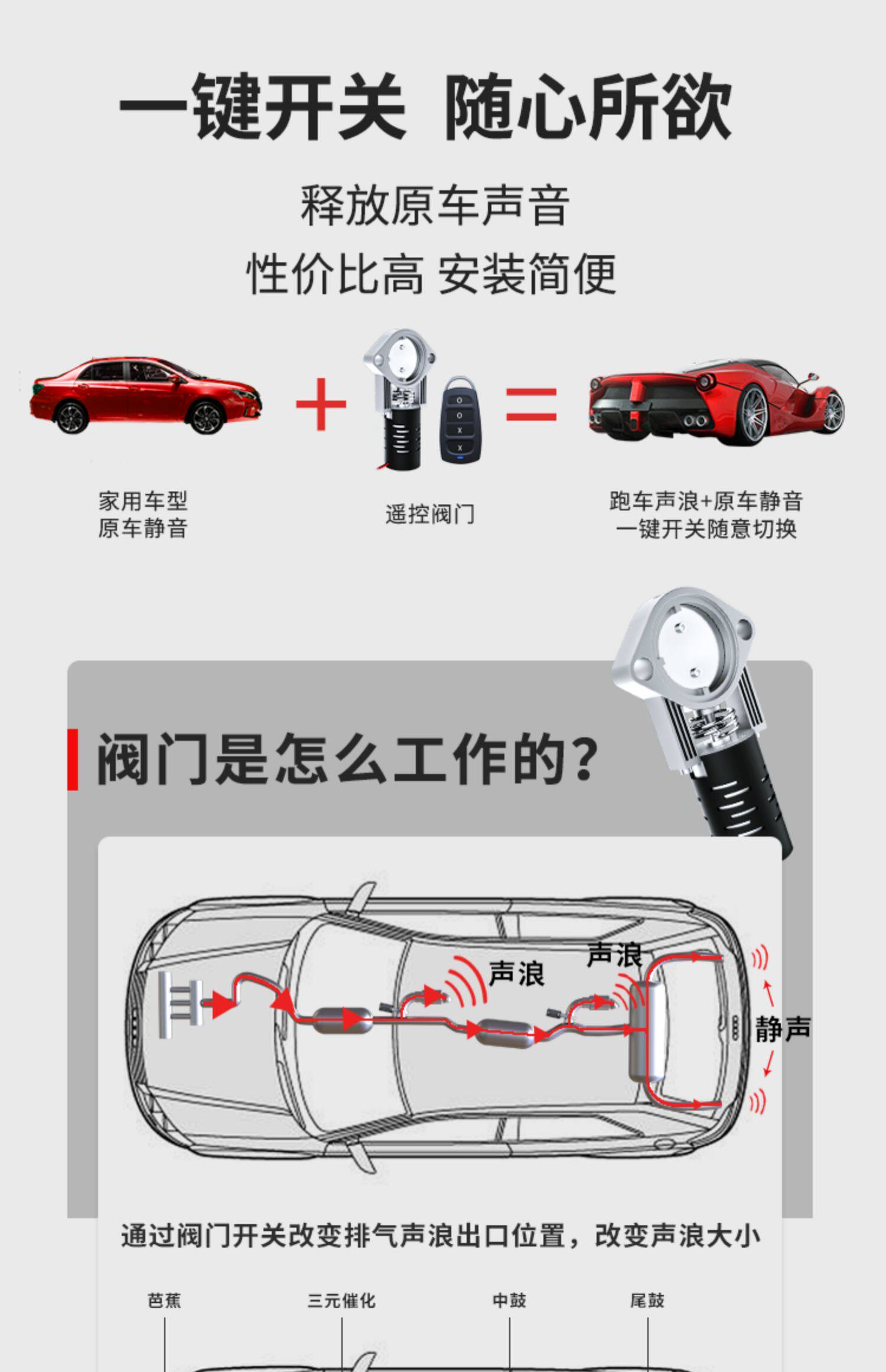 一键开关 随心所欲

释放原车声音

性价比高 安装简便

+

=

家用车型
原车静音

遥控阀门

跑车声浪+原车静音
一键开关随意切换

阀门是怎么工作的?

声浪

声浪

静声

通过阀门开关改变排气声浪出口位置，改变声浪大小

芭蕉

三元催化

中鼓

尾鼓