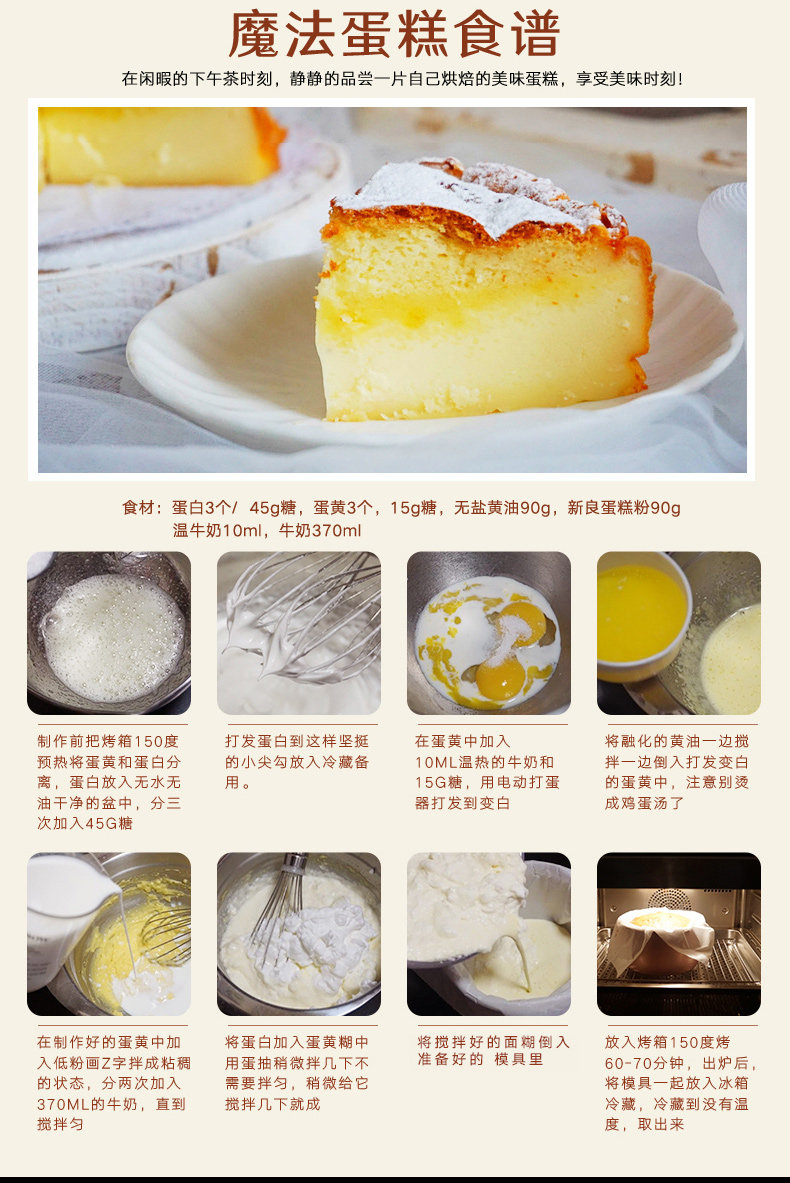 魔法蛋糕食谱

在闲暇的下午茶时刻，静静的品尝一片自己烘焙的美味蛋糕，享受美味时刻！

食材：蛋白3个/ 45g糖，蛋黄3个，15g糖，无盐黄油90g，新良蛋糕粉90g 温牛奶10ml，牛奶370ml

制作前把烤箱150度预热将蛋黄和蛋白分离，蛋白放入无水无油干净的盆中，分三次加入45G糖

打发蛋白到这样坚挺的小尖勾放入冷藏备用。

在蛋黄中加入10ML温热的牛奶和15G糖，用电动打蛋器打发到变白

将融化的黄油一边搅拌一边倒入打发变白的蛋黄中，注意别烫成鸡蛋汤了

在制作好的蛋黄中加入低粉画Z字拌成粘稠的状态，分两次加入370ML的牛奶，直到搅拌匀

将蛋白加入蛋黄糊中用蛋抽稍微拌几下不需要拌匀，稍微给它搅拌几下就成

将搅拌好的面糊倒入准备好的 模具里

放入烤箱150度烤60-70分钟，出炉后，将模具一起放入冰箱冷藏，冷藏到没有温度，取出来