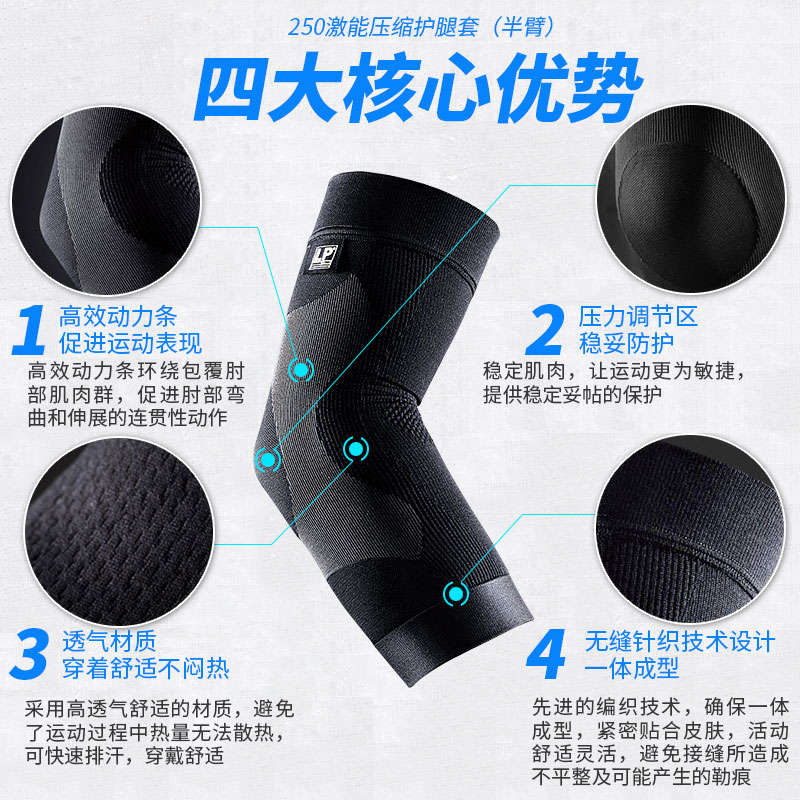 250激能压缩护腿套（半臂）

四大核心优势

LP

1 高效动力条
促进运动表现

高效动力条环绕包覆肘部肌肉群，促进肘部弯曲和伸展的连贯性动作

2 压力调节区
稳妥防护

稳定肌肉，让运动更为敏捷，提供稳定妥帖的保护

3 透气材质
穿着舒适不闷热

采用高透气舒适的材质，避免了运动过程中热量无法散热，可快速排汗，穿戴舒适

4 无缝针织技术设计
一体成型

先进的编织技术，确保一体成型，紧密贴合皮肤，活动舒适灵活，避免接缝所造成不平整及可能产生的勒痕