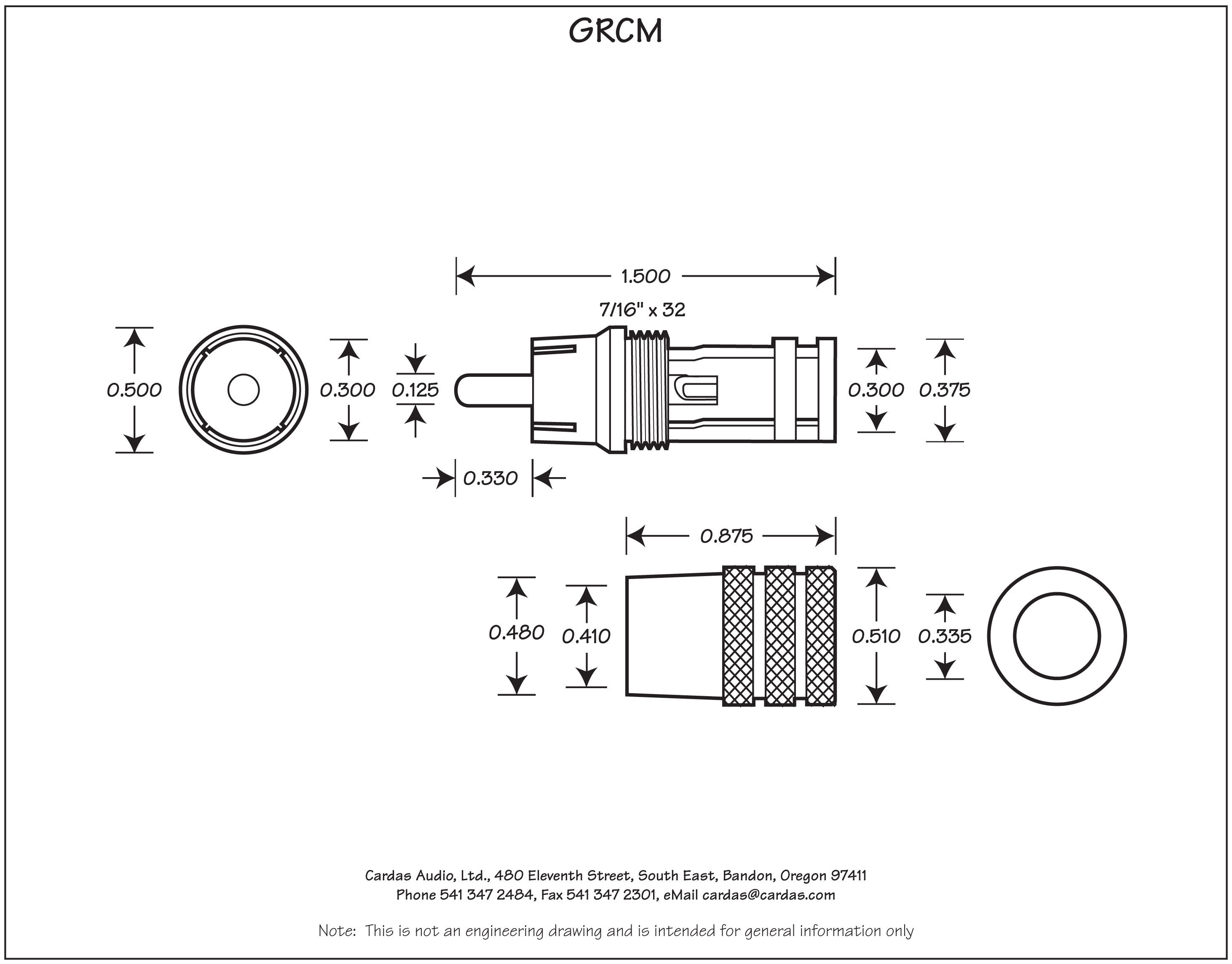 GRCM

1.500

7/16" x 32

0.500

0.300

0.125

0.300

0.375

0.330

0.875

0.480

0.410

0.510

0.335

Cardas Audio, Ltd., 480 Eleventh Street, South East, Bandon, Oregon 97411
Phone 541 347 2484, Fax 541 347 2301, eMail cardas@cardas.com

Note: This is not an engineering drawing and is intended for general information only