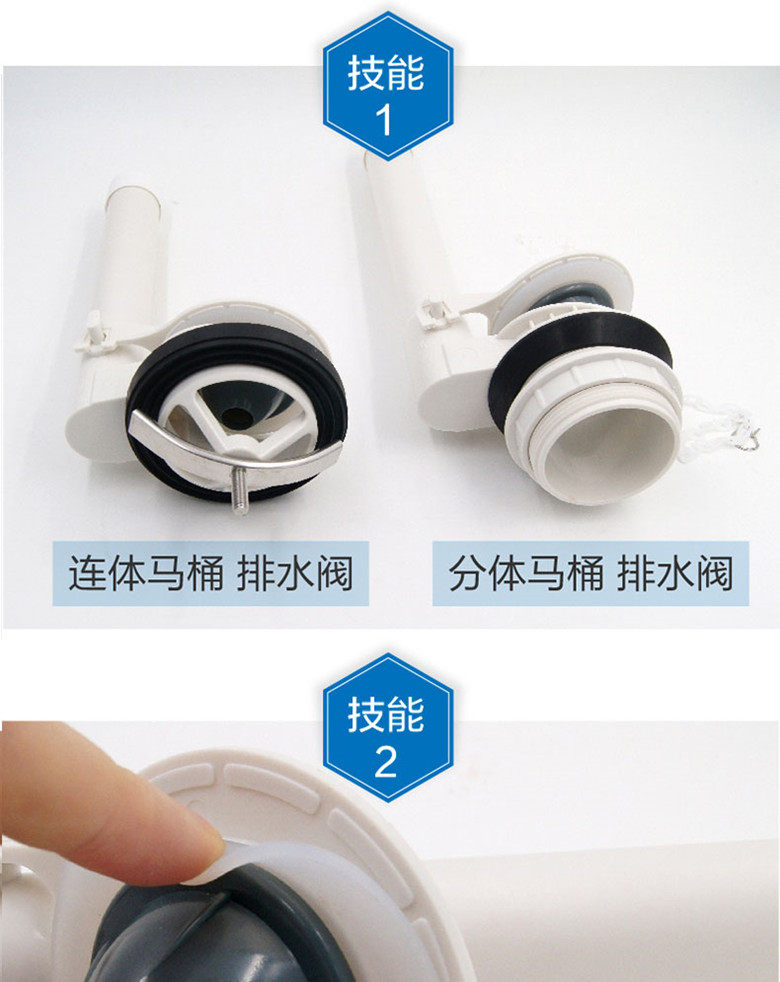 技能
1

连体马桶 排水阀

分体马桶 排水阀

技能
2