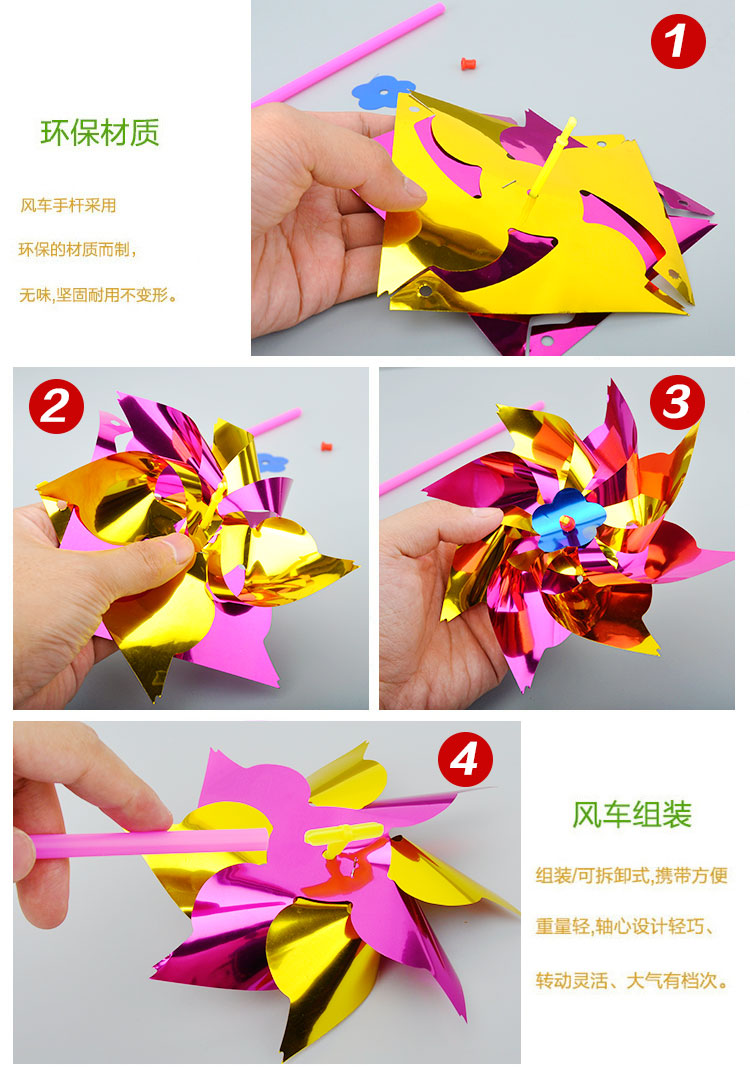 环保材质

风车手杆采用

环保的材质而制，

无味,坚固耐用不变形。

1

2

3

4

风车组装

组装/可拆卸式,携带方便

重量轻,轴心设计轻巧、

转动灵活、大气有档次。