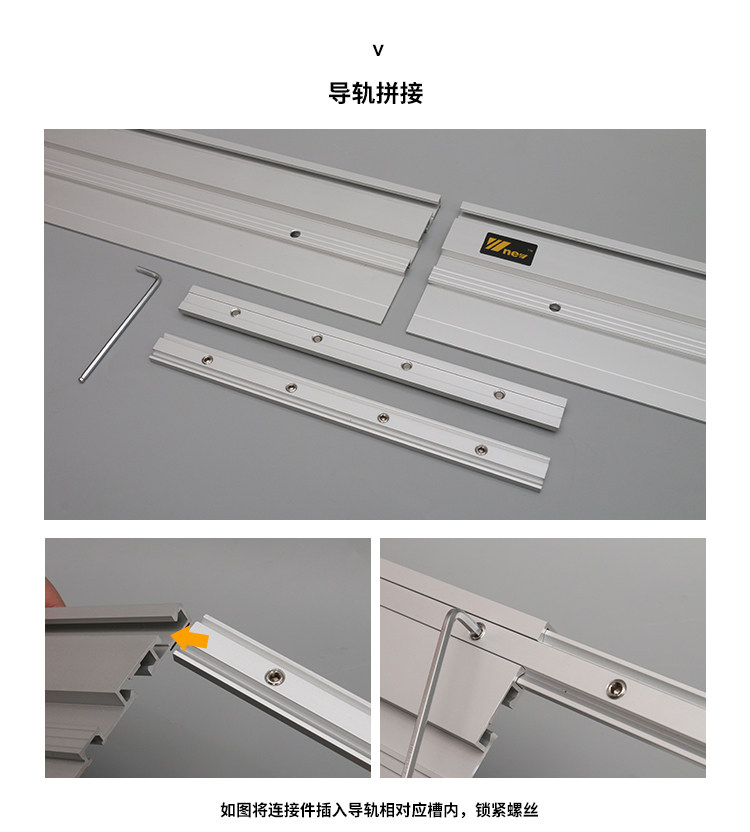 v

导轨拼接

new

如图将连接件插入导轨相对应槽内，锁紧螺丝