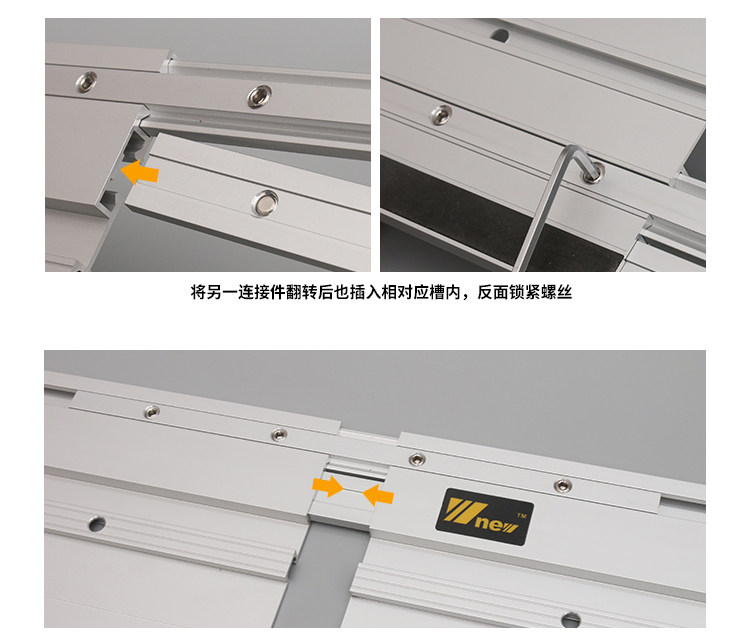 将另一连接件翻转后也插入相对应槽内，反面锁紧螺丝

new™