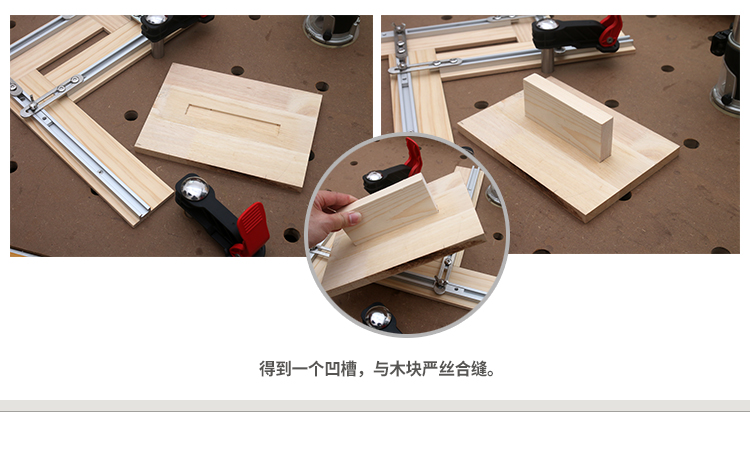 得到一个凹槽，与木块严丝合缝。