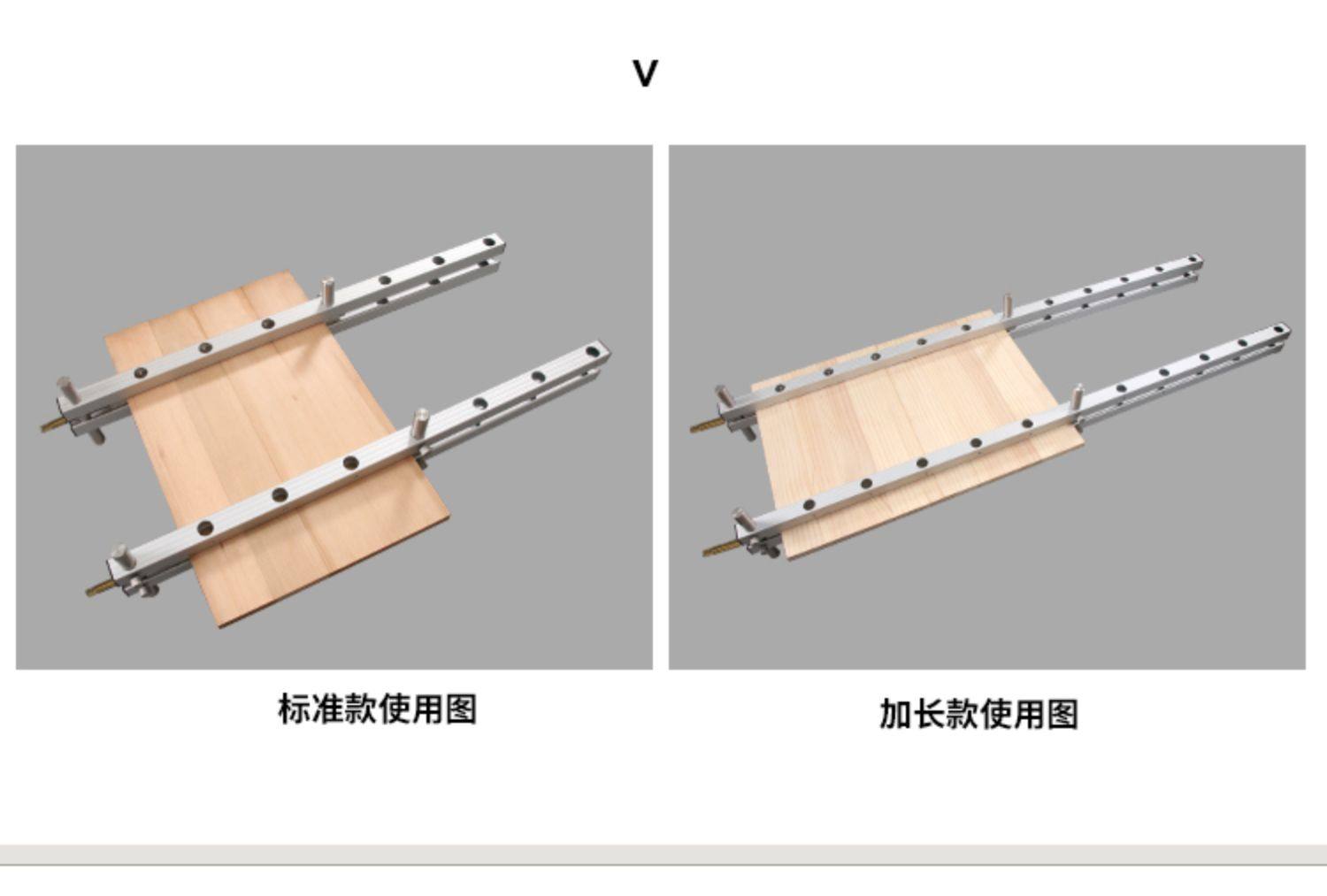 V

标准款使用图

加长款使用图