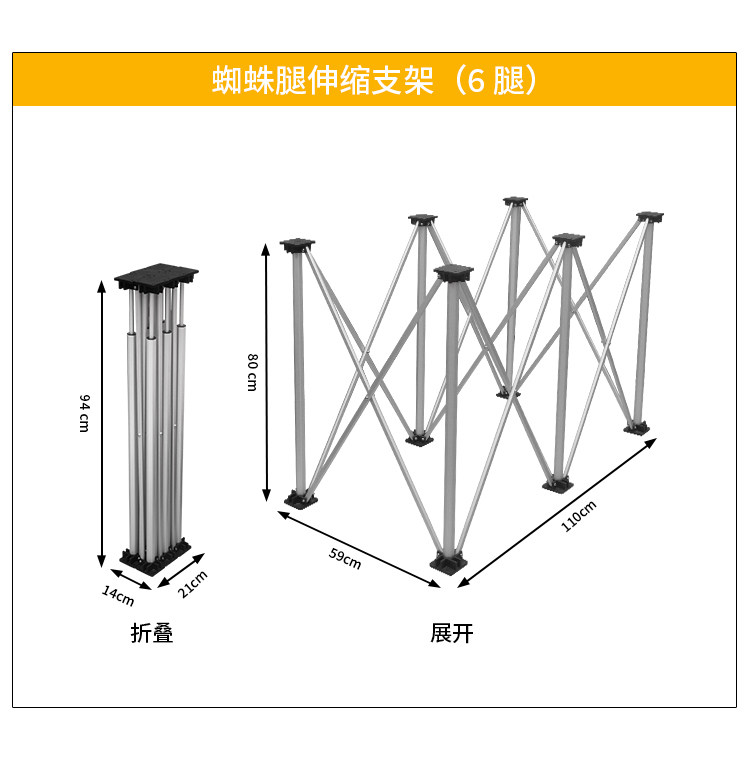 蜘蛛腿伸缩支架（6 腿）

94 cm

14cm

21cm

折叠

80 cm

59cm

110cm

展开