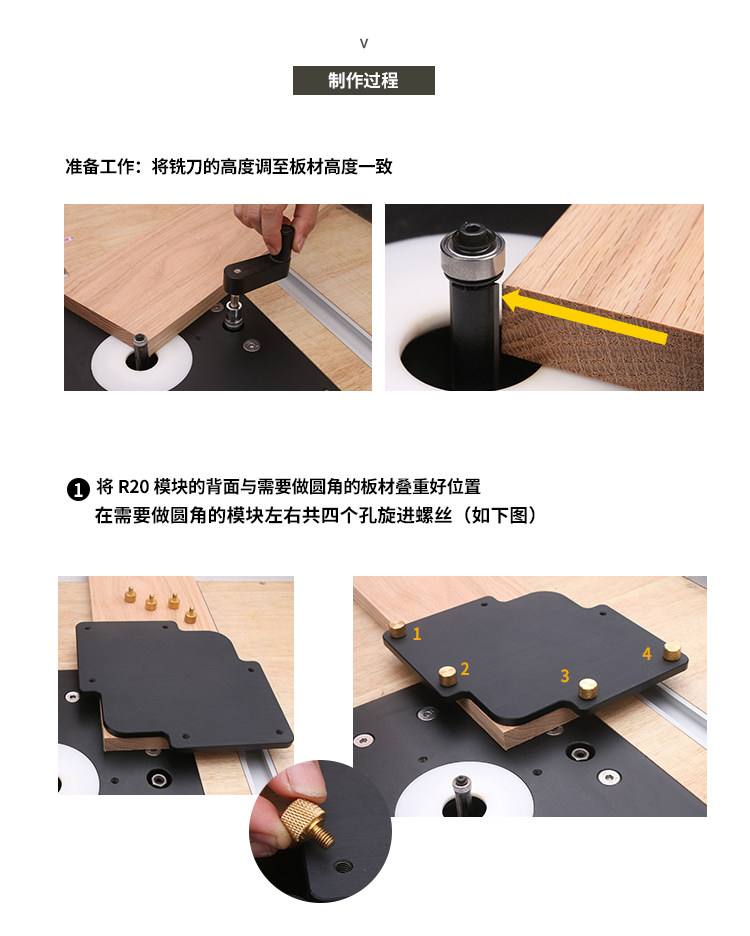 v

制作过程

准备工作：将铣刀的高度调至板材高度一致

1 将 R20 模块的背面与需要做圆角的板材叠重好位置
在需要做圆角的模块左右共四个孔旋进螺丝（如下图）

1
2
3
4