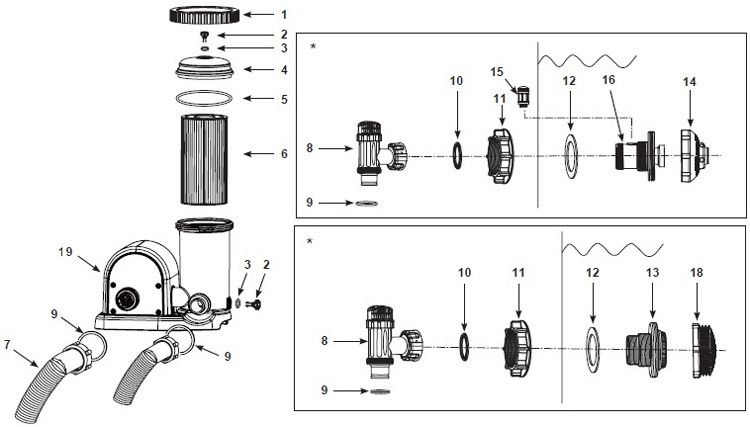 1
2
3
4
5
6
19
3
2
9
7
9

*
15
10
11
12
16
14
8
9

*
10
11
12
13
18
8
9