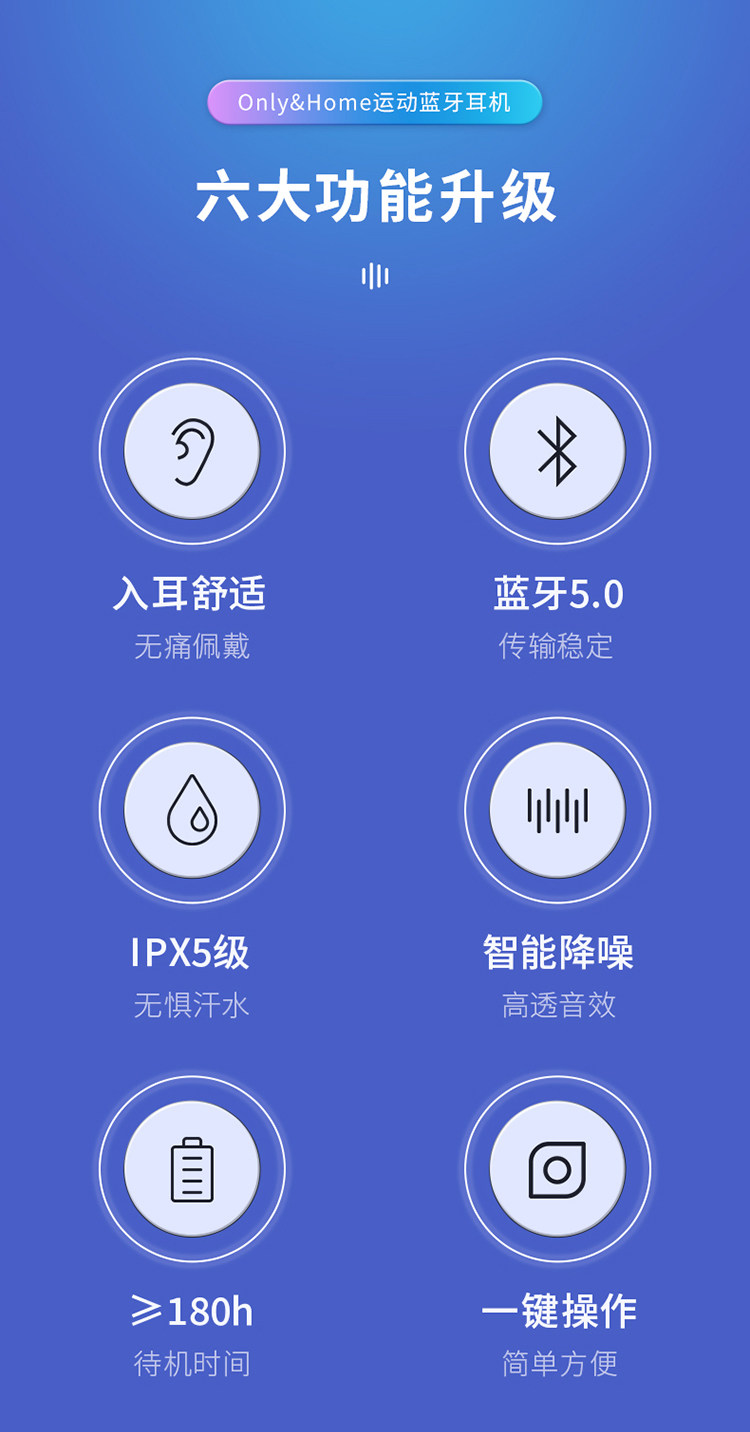 Only&Home运动蓝牙耳机

六大功能升级

入耳舒适
无痛佩戴

蓝牙5.0
传输稳定

IPX5级
无惧汗水

智能降噪
高透音效

≥180h
待机时间

一键操作
简单方便